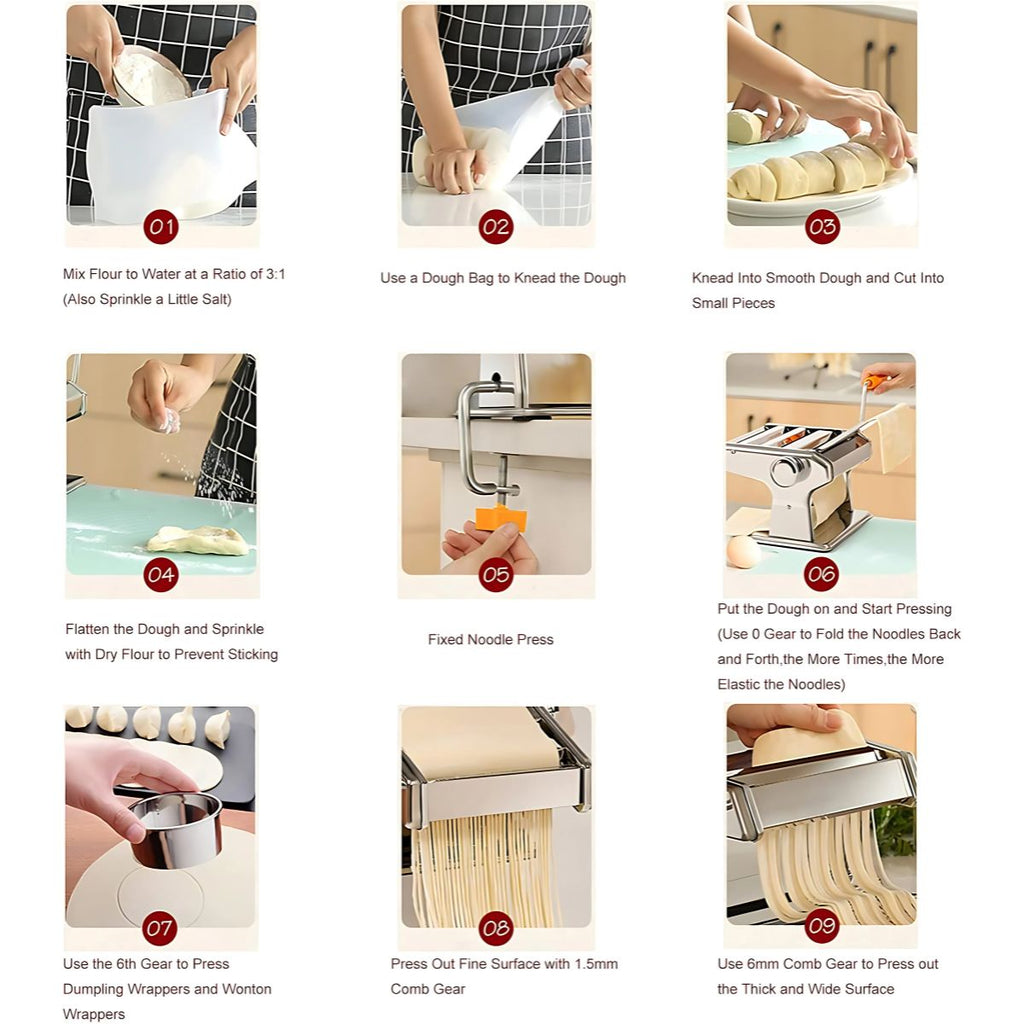 01

Mix Flour to Water at a Ratio of 3:1 (Also Sprinkle a Little Salt)

02

Use a Dough Bag to Knead the Dough

03

Knead Into Smooth Dough and Cut Into Small Pieces

04

Flatten the Dough and Sprinkle with Dry Flour to Prevent Sticking

05

Fixed Noodle Press

06

Put the Dough on and Start Pressing (Use 0 Gear to Fold the Noodles Back and Forth,the More Times,the More Elastic the Noodles)

07

Use the 6th Gear to Press Dumpling Wrappers and Wonton Wrappers

08

Press Out Fine Surface with 1.5mm Comb Gear

09

Use 6mm Comb Gear to Press out the Thick and Wide Surface