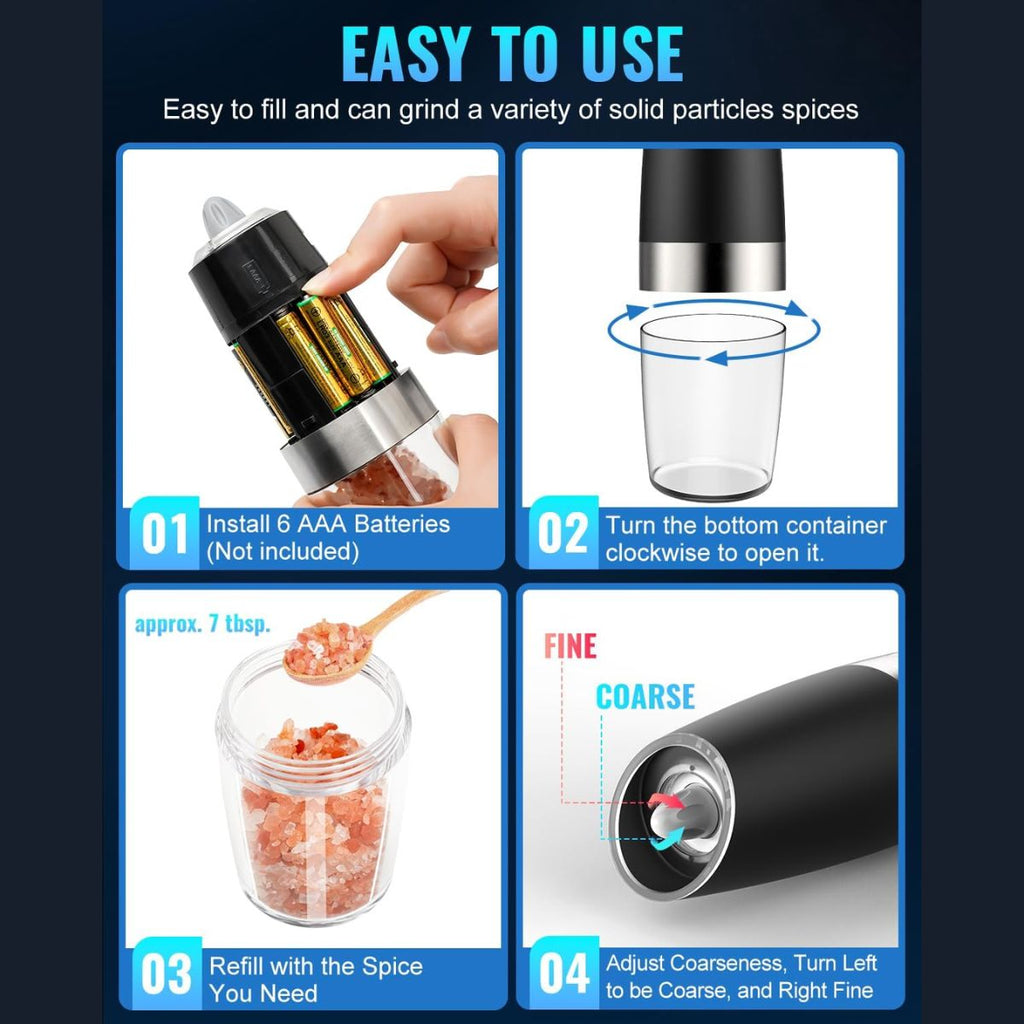 EASY TO USE

Easy to fill and can grind a variety of solid particles spices

01 Install 6 AAA Batteries (Not included)

02 Turn the bottom container clockwise to open it.

approx. 7 tbsp.

03 Refill with the Spice You Need

FINE

COARSE

04 Adjust Coarseness, Turn Left to be Coarse, and Right Fine