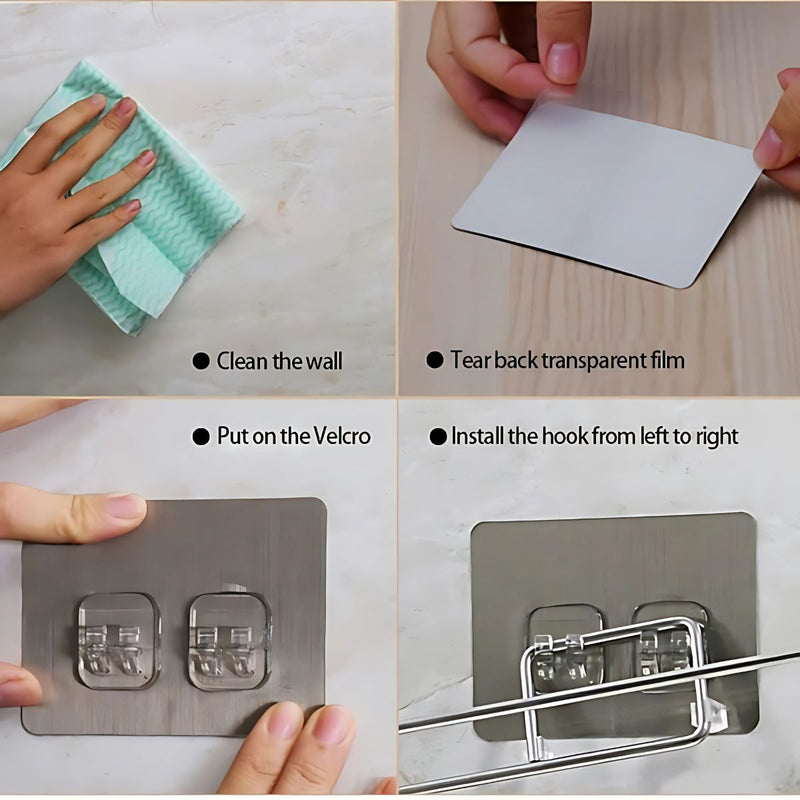 ● Clean the wall

● Tear back transparent film

● Put on the Velcro

● Install the hook from left to right