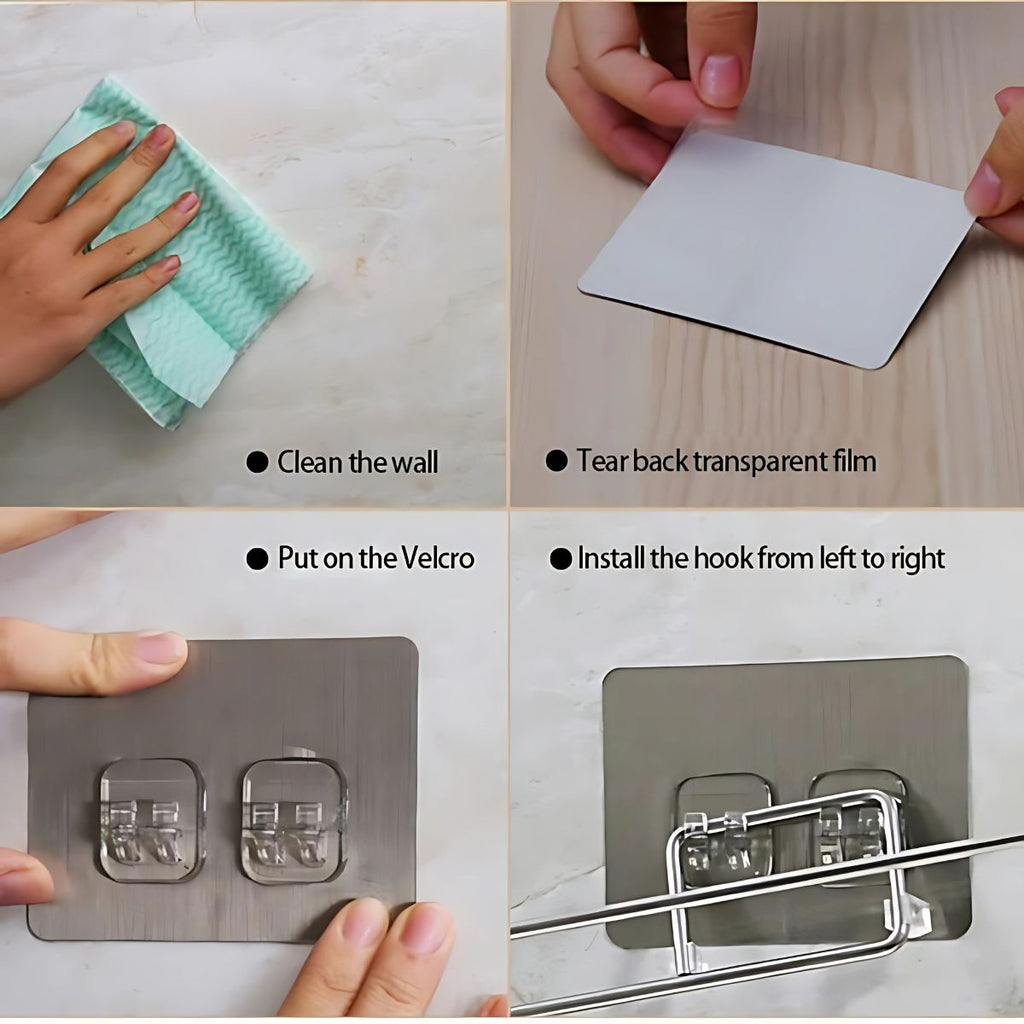 ● Clean the wall

● Tear back transparent film

● Put on the Velcro

● Install the hook from left to right