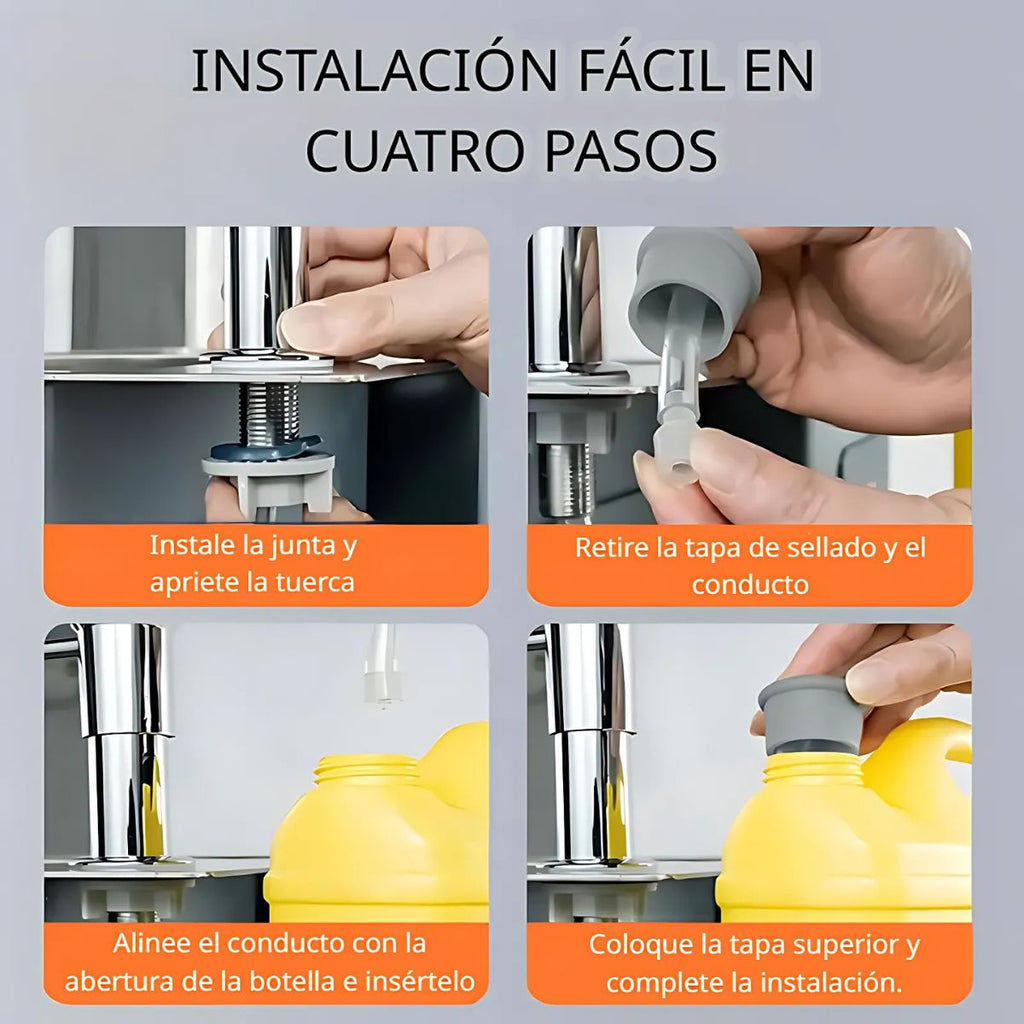 INSTALACIÓN FÁCIL EN CUATRO PASOS

Instale la junta y apriete la tuerca

Retire la tapa de sellado y el conducto

Alinee el conducto con la abertura de la botella e insértelo

Coloque la tapa superior y complete la instalación.