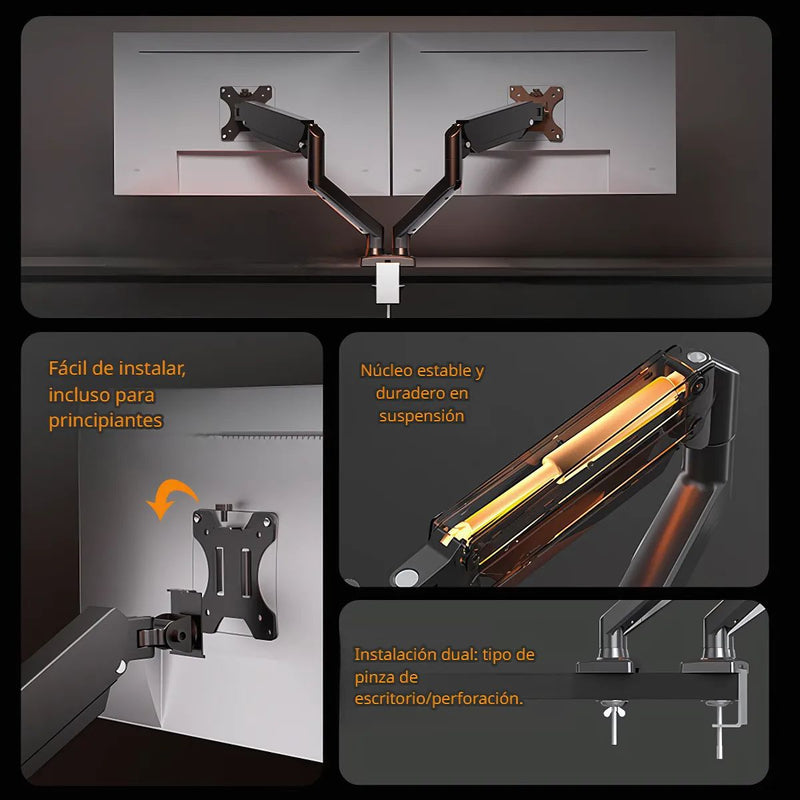 Fácil de instalar, incluso para principiantes

Núcleo estable y duradero en suspensión

Instalación dual: tipo de pinza de escritorio/perforación.