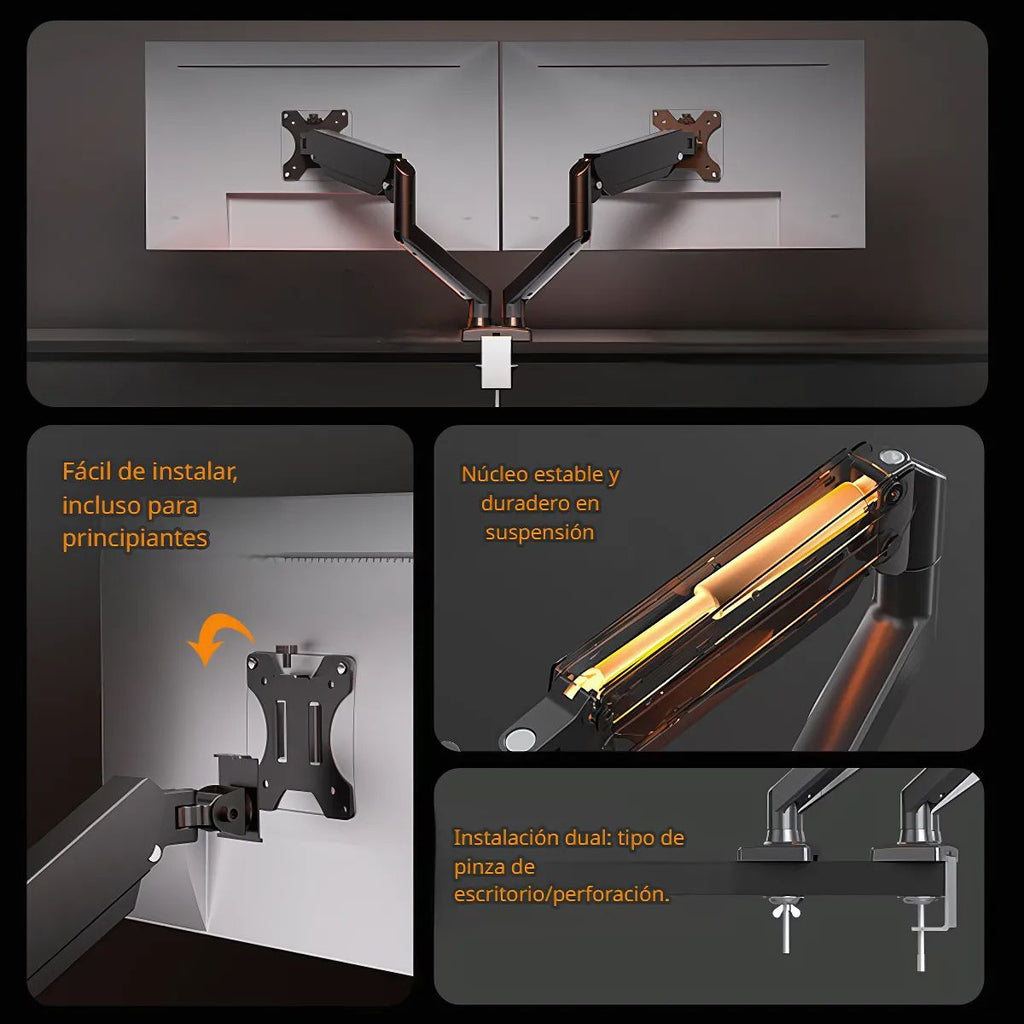 Fácil de instalar, incluso para principiantes

Núcleo estable y duradero en suspensión

Instalación dual: tipo de pinza de escritorio/perforación.