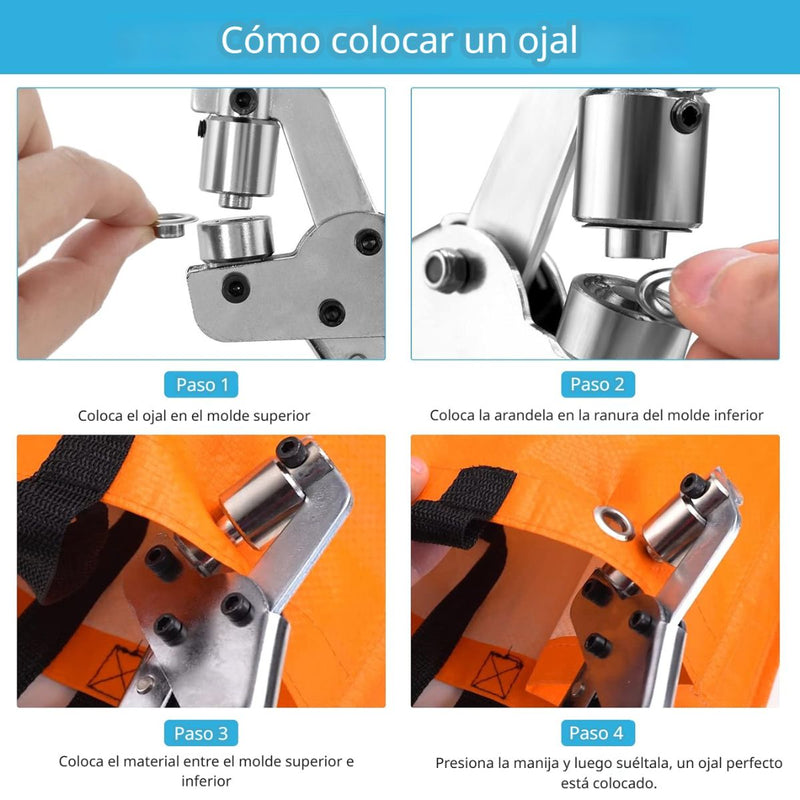 Cómo colocar un ojal

Paso 1

Coloca el ojal en el molde superior

Paso 2

Coloca la arandela en la ranura del molde inferior

Paso 3

Coloca el material entre el molde superior e inferior

Paso 4

Presiona la manija y luego suéltala, un ojal perfecto está colocado.