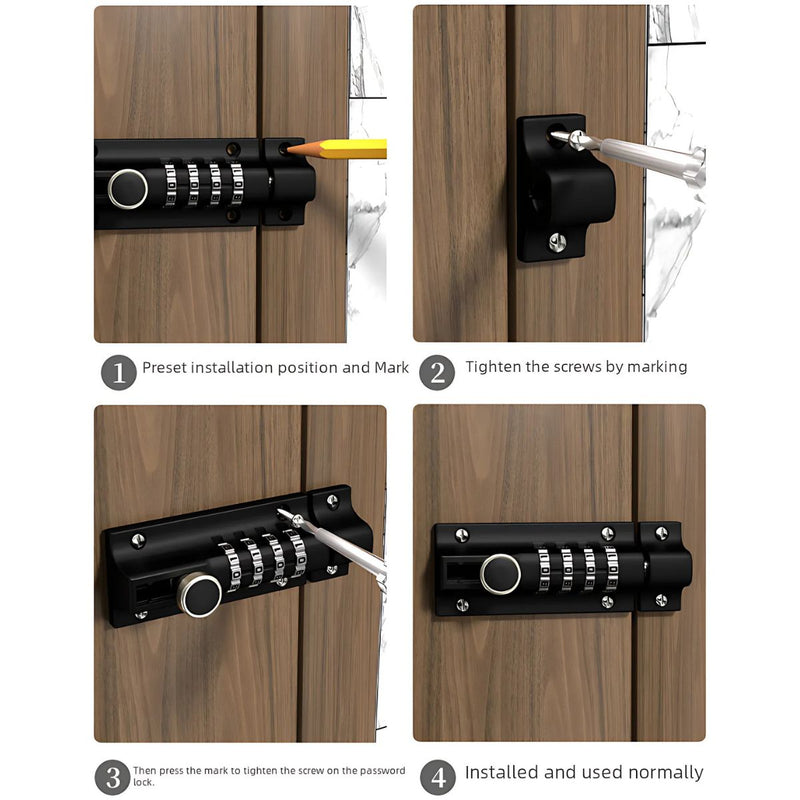 1 Preset installation position and Mark

2 Tighten the screws by marking

3 Then press the mark to tighten the screw on the password lock.

4 Installed and used normally