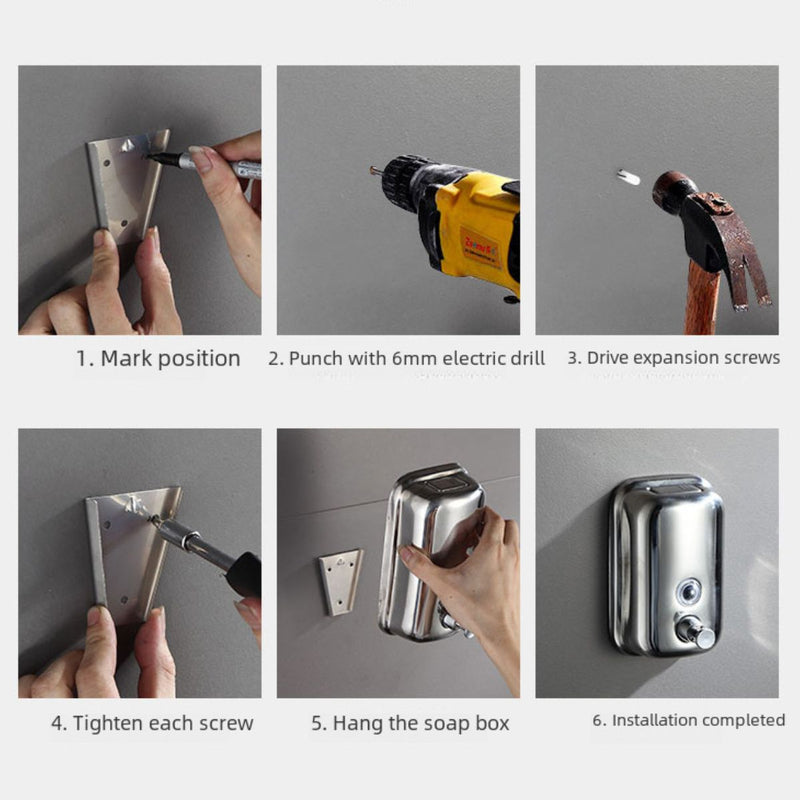 1. Mark position

2. Punch with 6mm electric drill

3. Drive expansion screws

4. Tighten each screw

5. Hang the soap box

6. Installation completed