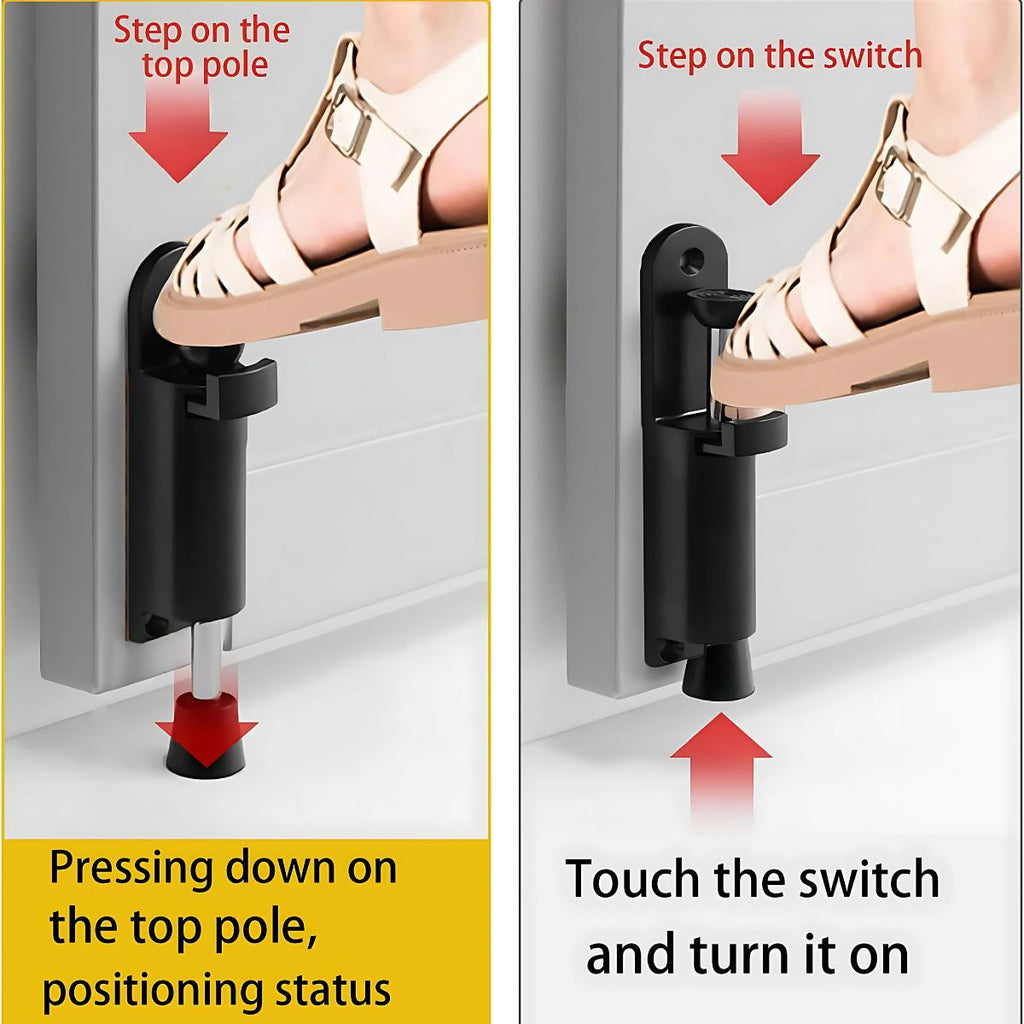 Step on the top pole

Pressing down on the top pole, positioning status

Step on the switch

Touch the switch and turn it on