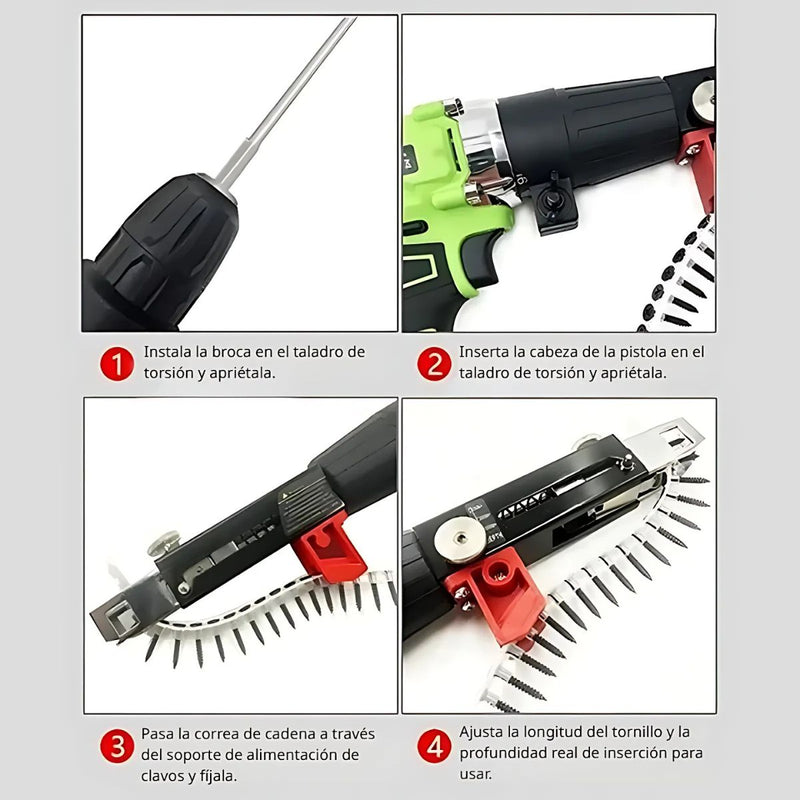 1 Instala la broca en el taladro de torsión y apriétala.

2 Inserta la cabeza de la pistola en el taladro de torsión y apriétala.

3 Pasa la correa de cadena a través del soporte de alimentación de clavos y fíjala.

4 Ajusta la longitud del tornillo y la profundidad real de inserción para usar.