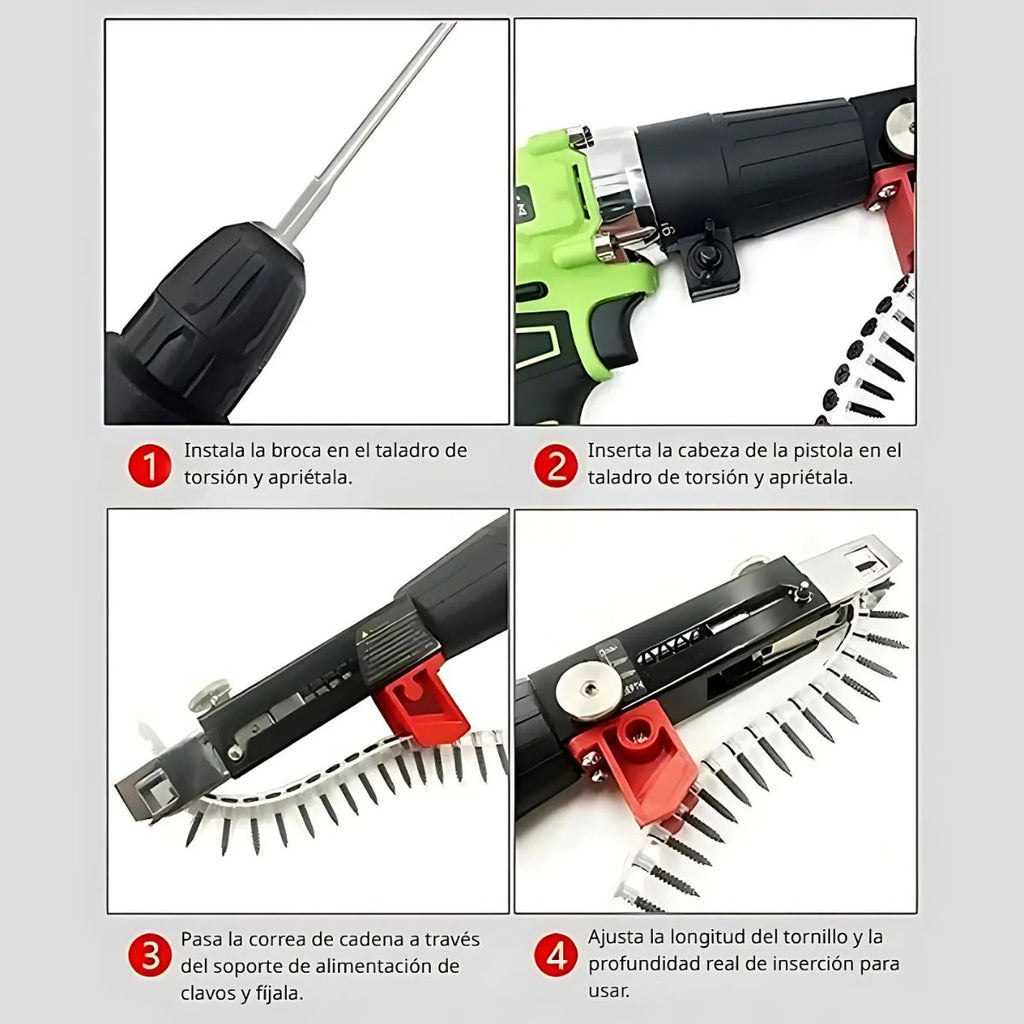 1 Instala la broca en el taladro de torsión y apriétala.

2 Inserta la cabeza de la pistola en el taladro de torsión y apriétala.

3 Pasa la correa de cadena a través del soporte de alimentación de clavos y fíjala.

4 Ajusta la longitud del tornillo y la profundidad real de inserción para usar.