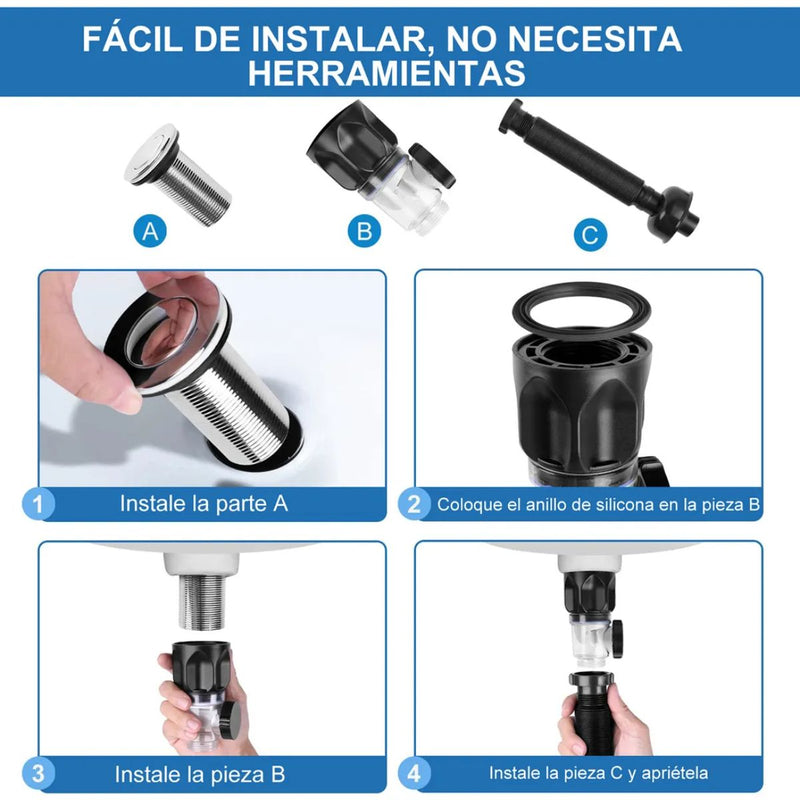 FÁCIL DE INSTALAR, NO NECESITA HERRAMIENTAS

A

B

C

1 Instale la parte A

2 Coloque el anillo de silicona en la pieza B

3 Instale la pieza B

4 Instale la pieza C y apriétela