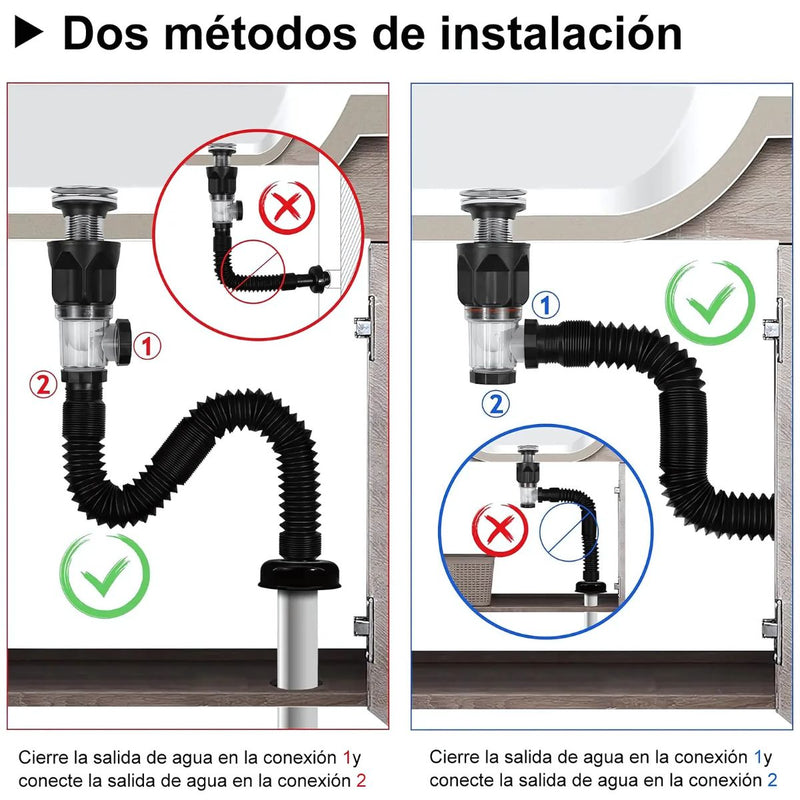 ▶ Dos métodos de instalación

1

2

1

2

Cierre la salida de agua en la conexión 1y conecte la salida de agua en la conexión 2

Cierre la salida de agua en la conexión 1y conecte la salida de agua en la conexión 2