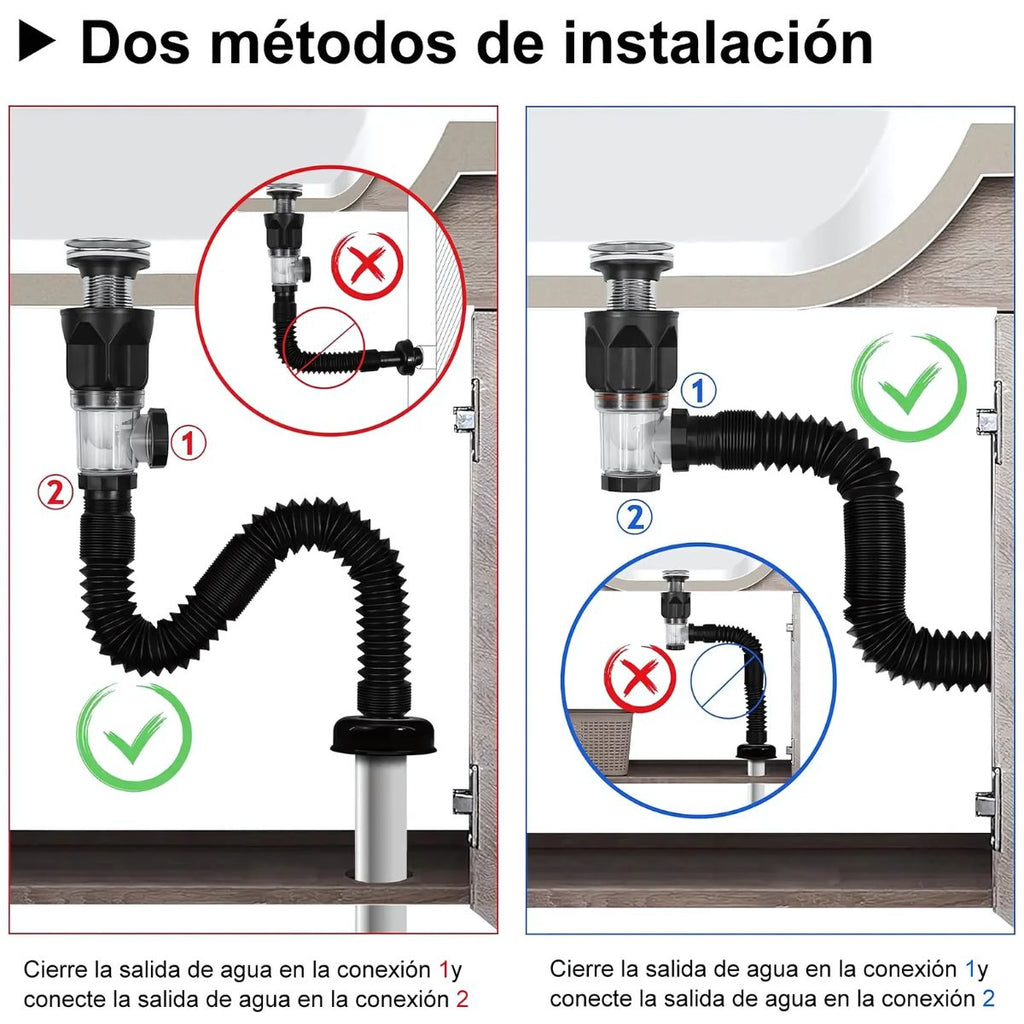 ▶ Dos métodos de instalación

1

2

Cierre la salida de agua en la conexión 1y conecte la salida de agua en la conexión 2

1

2

Cierre la salida de agua en la conexión 1y conecte la salida de agua en la conexión 2