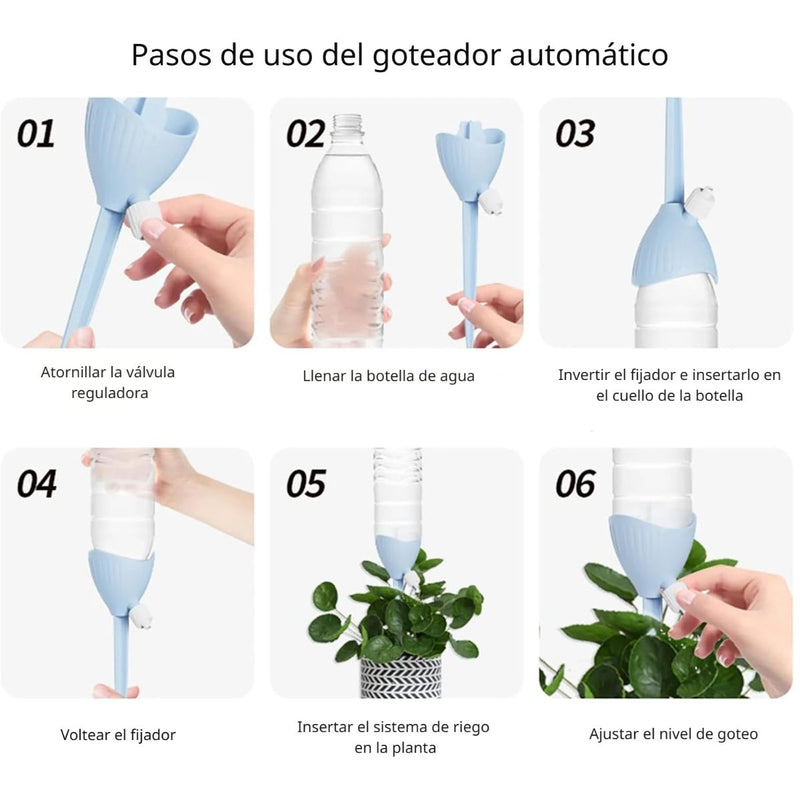 Pasos de uso del goteador automático

01

Atornillar la válvula reguladora

02

Llenar la botella de agua

03

Invertir el fijador e insertarlo en el cuello de la botella

04

Voltear el fijador

05

Insertar el sistema de riego en la planta

06

Ajustar el nivel de goteo