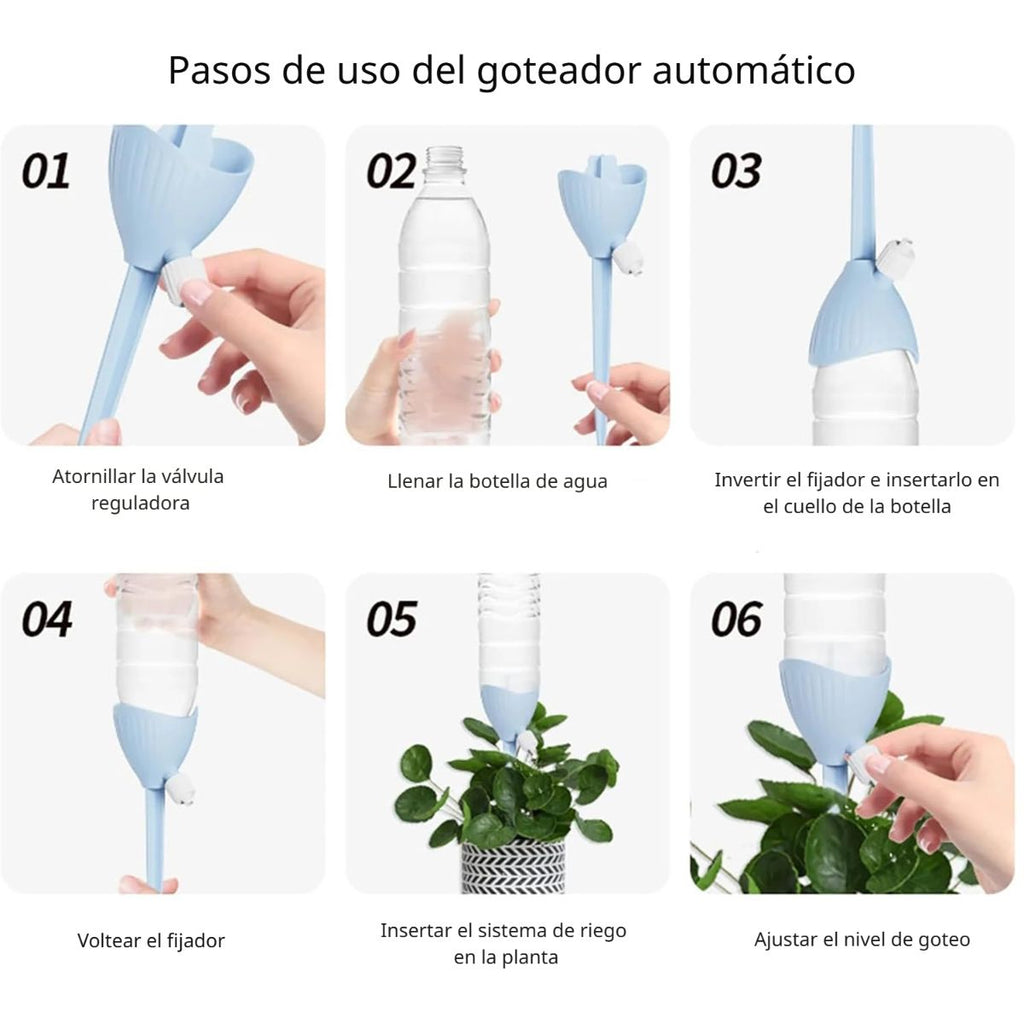 Pasos de uso del goteador automático

01

Atornillar la válvula reguladora

02

Llenar la botella de agua

03

Invertir el fijador e insertarlo en el cuello de la botella

04

Voltear el fijador

05

Insertar el sistema de riego en la planta

06

Ajustar el nivel de goteo