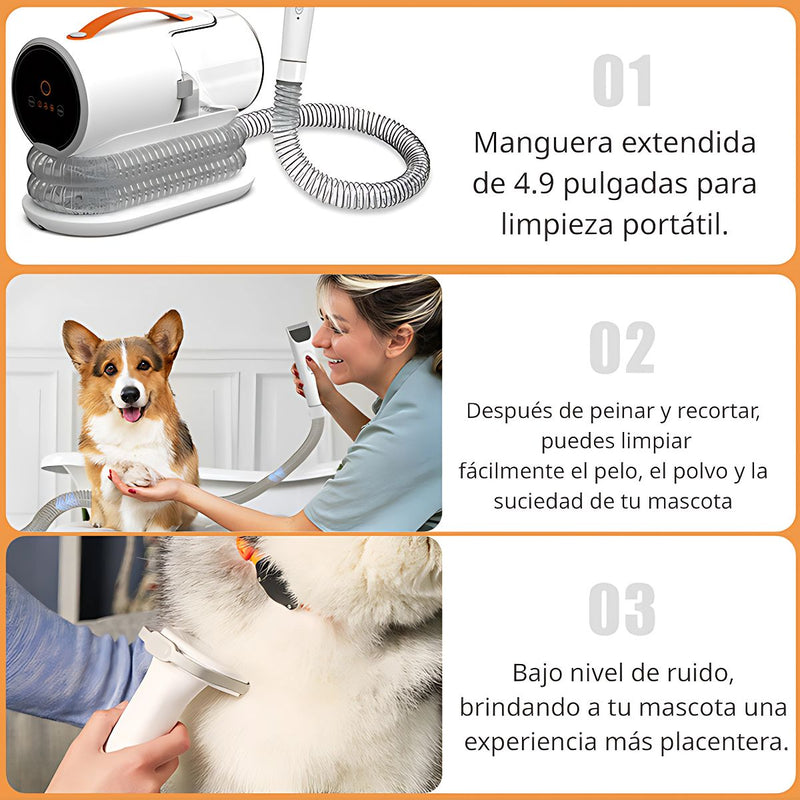 01

Manguera extendida de 4.9 pulgadas para limpieza portátil.

02

Después de peinar y recortar, puedes limpiar fácilmente el pelo, el polvo y la suciedad de tu mascota

03

Bajo nivel de ruido, brindando a tu mascota una experiencia más placentera.