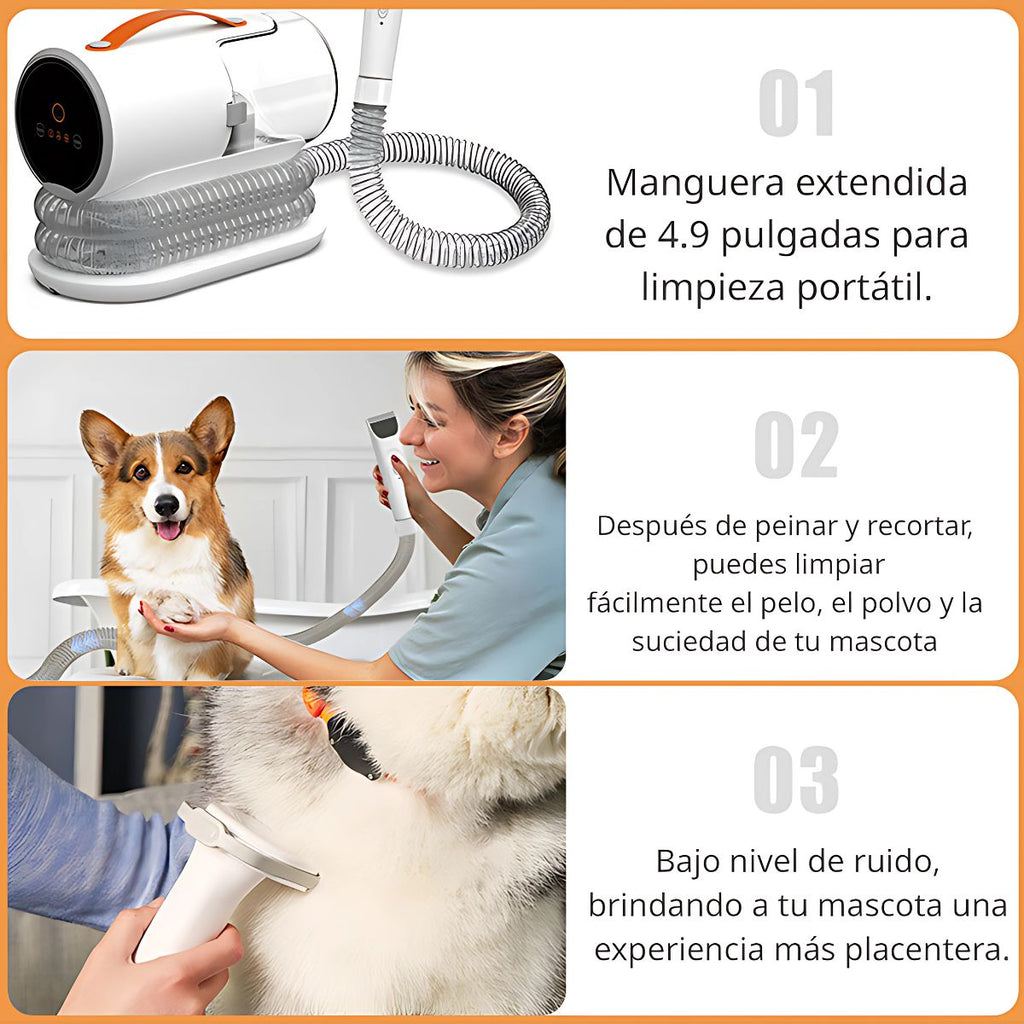 01

Manguera extendida de 4.9 pulgadas para limpieza portátil.

02

Después de peinar y recortar, puedes limpiar fácilmente el pelo, el polvo y la suciedad de tu mascota

03

Bajo nivel de ruido, brindando a tu mascota una experiencia más placentera.