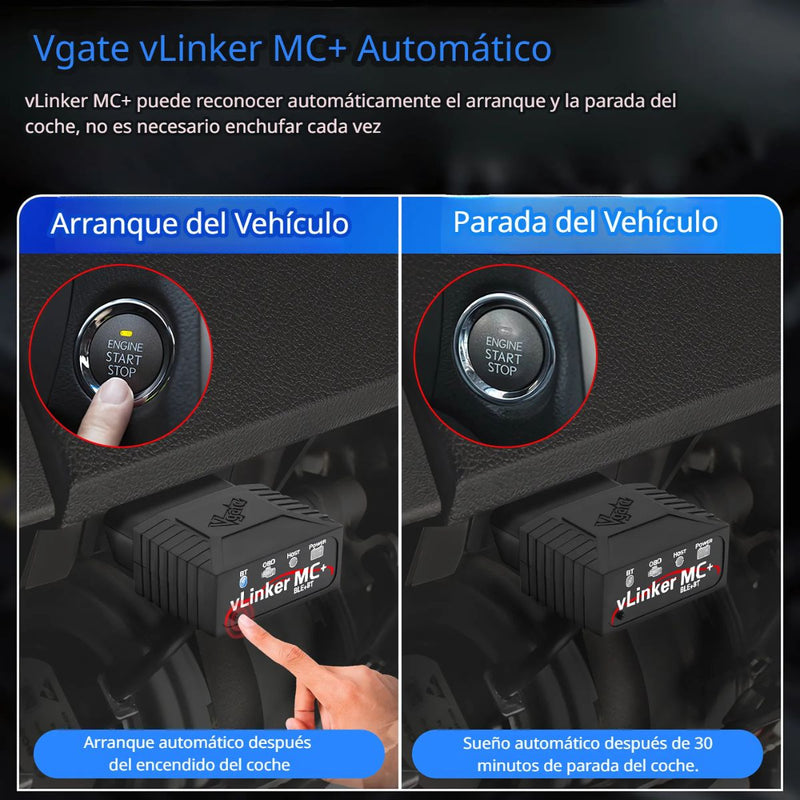 Vgate vLinker MC+ Automático

vLinker MC+ puede reconocer automáticamente el arranque y la parada del coche, no es necesario enchufar cada vez

Arranque del Vehículo

ENGINE
START
STOP

Vgate
BT OBD Host Power
vLinker MC+
BLE+BT

Arranque automático después del encendido del coche

Parada del Vehículo

ENGINE
START
STOP

Vgate
BT OBD Host Power
vLinker MC+
BLE+BT

Sueño automático después de 30 minutos de parada del coche.