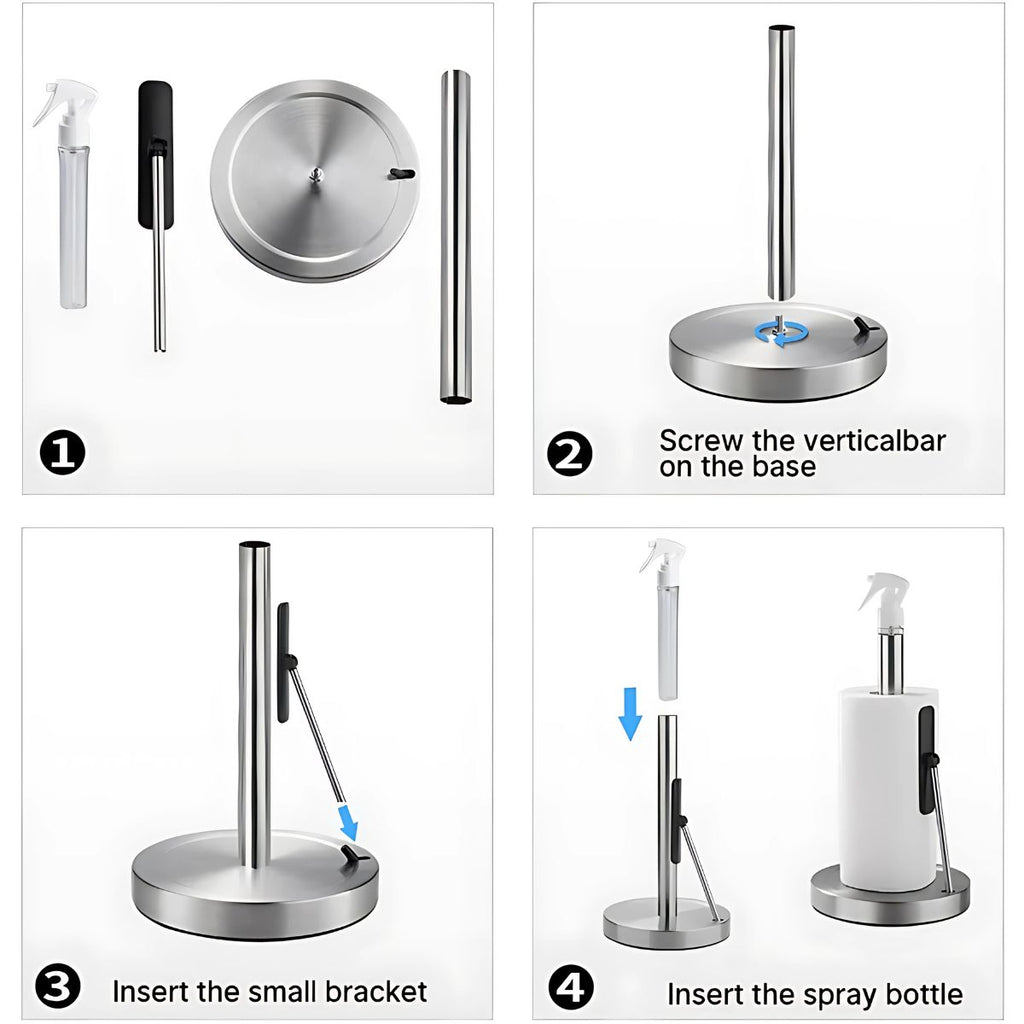 1

2 Screw the verticalbar on the base

3 Insert the small bracket

4 Insert the spray bottle