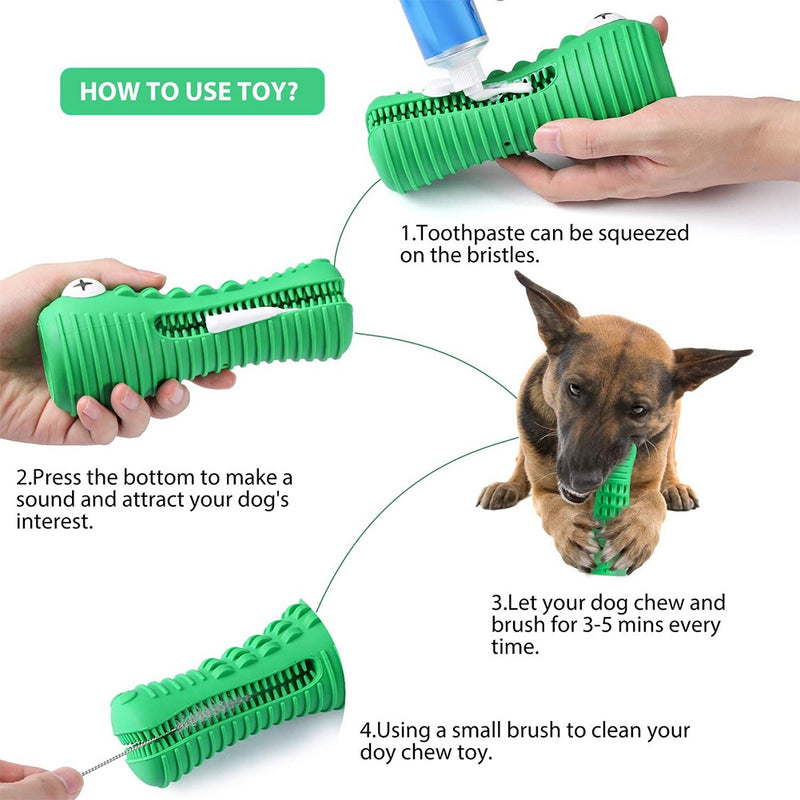 HOW TO USE TOY?

1.Toothpaste can be squeezed on the bristles.

2.Press the bottom to make a sound and attract your dog's interest.

3.Let your dog chew and brush for 3-5 mins every time.

4.Using a small brush to clean your doy chew toy.