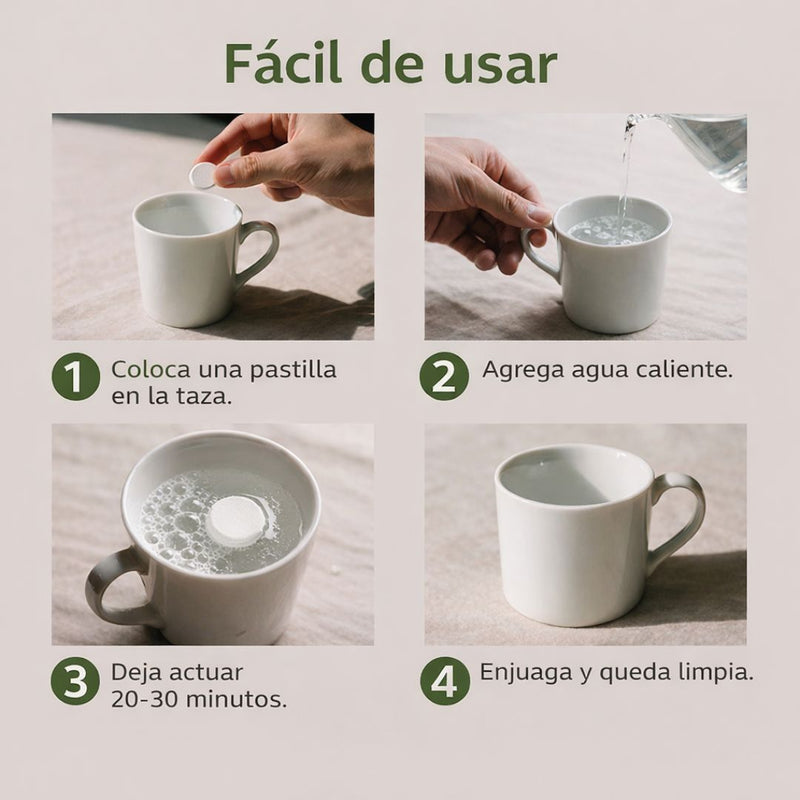 Fácil de usar

1 Coloca una pastilla en la taza.

2 Agrega agua caliente.

3 Deja actuar 20-30 minutos.

4 Enjuaga y queda limpia.