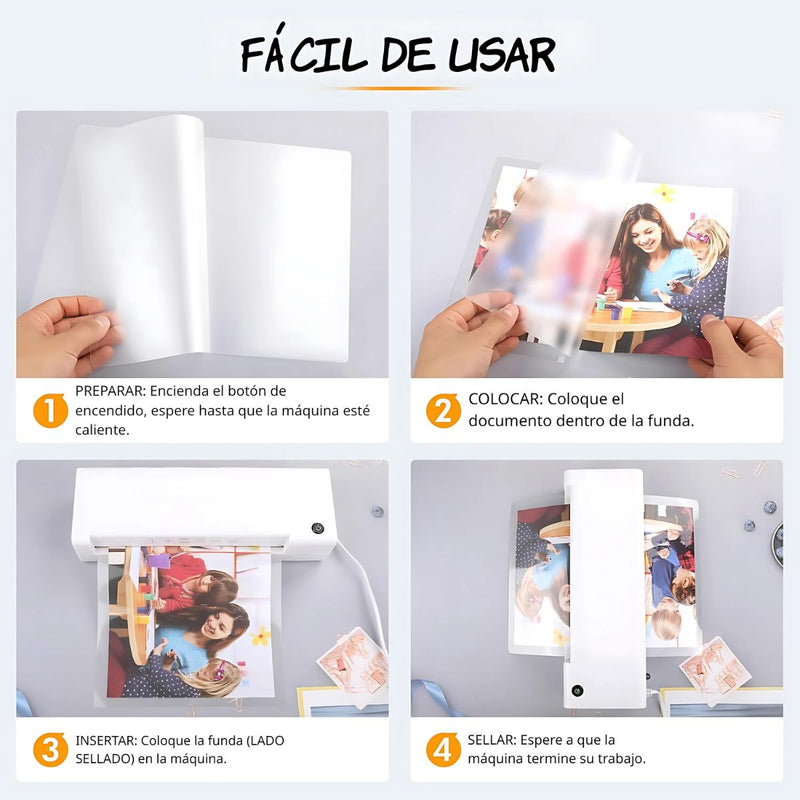 FÁCIL DE USAR

1 PREPARAR: Encienda el botón de encendido, espere hasta que la máquina esté caliente.

2 COLOCAR: Coloque el documento dentro de la funda.

3 INSERTAR: Coloque la funda (LADO SELLADO) en la máquina.

4 SELLAR: Espere a que la máquina termine su trabajo.