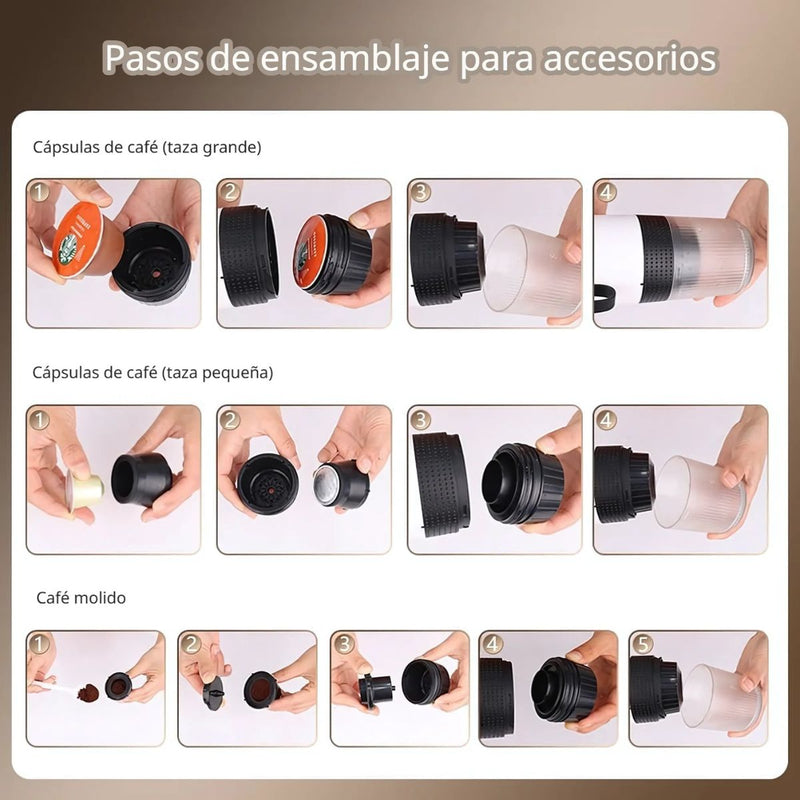 Pasos de ensamblaje para accesorios

Cápsulas de café (taza grande)

1 2 3 4

Cápsulas de café (taza pequeña)

1 2 3 4

Café molido

1 2 3 4 5