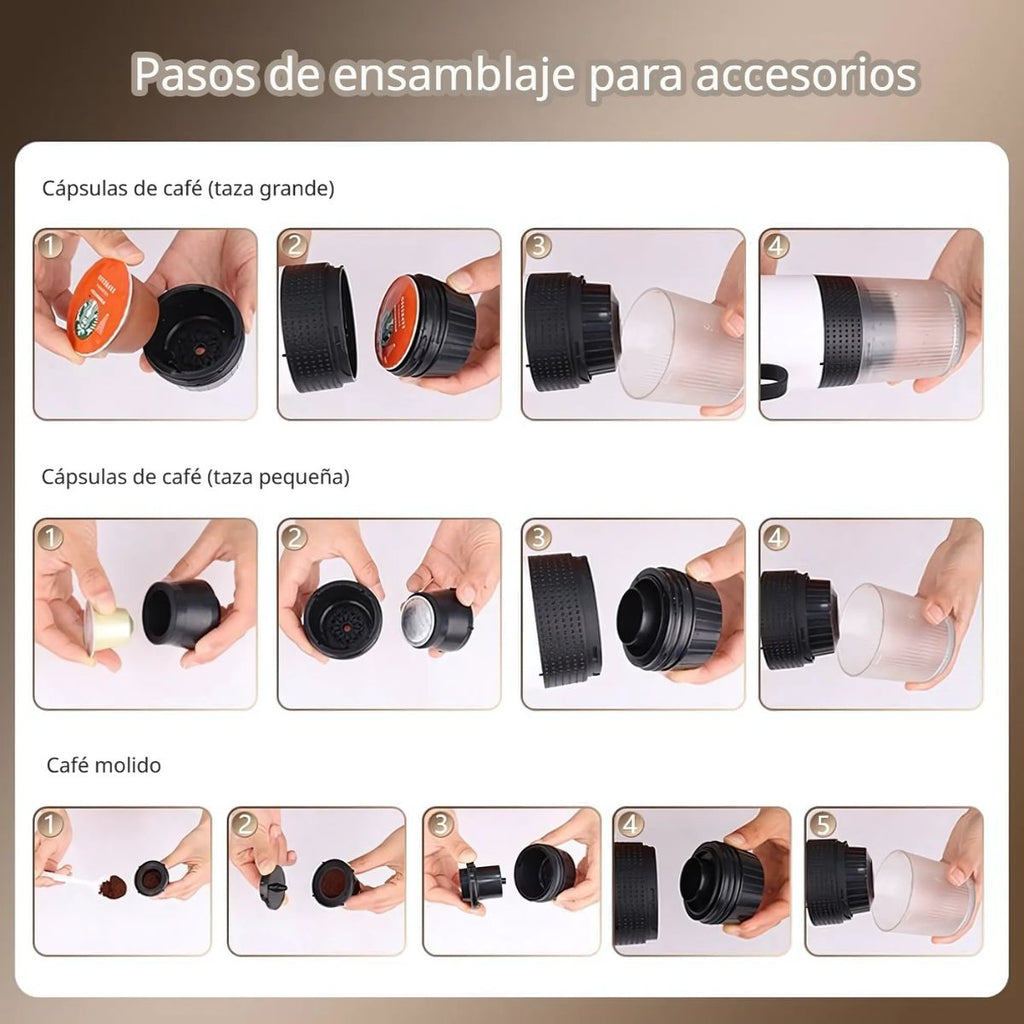 Pasos de ensamblaje para accesorios

Cápsulas de café (taza grande)

1 2 3 4

Cápsulas de café (taza pequeña)

1 2 3 4

Café molido

1 2 3 4 5