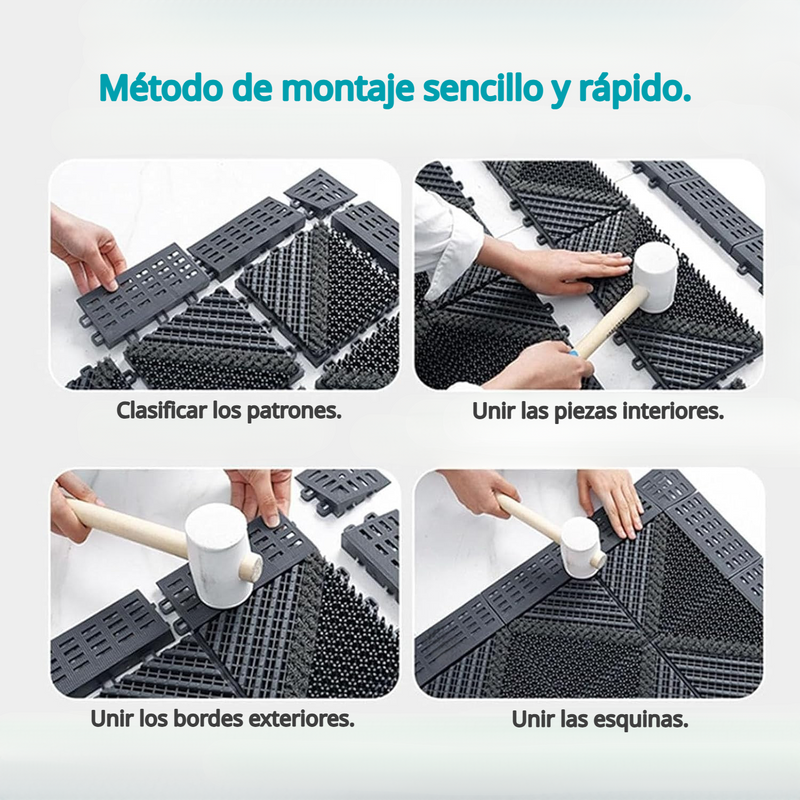 Método de montaje sencillo y rápido.

Clasificar los patrones.

Unir las piezas interiores.

Unir los bordes exteriores.

Unir las esquinas.