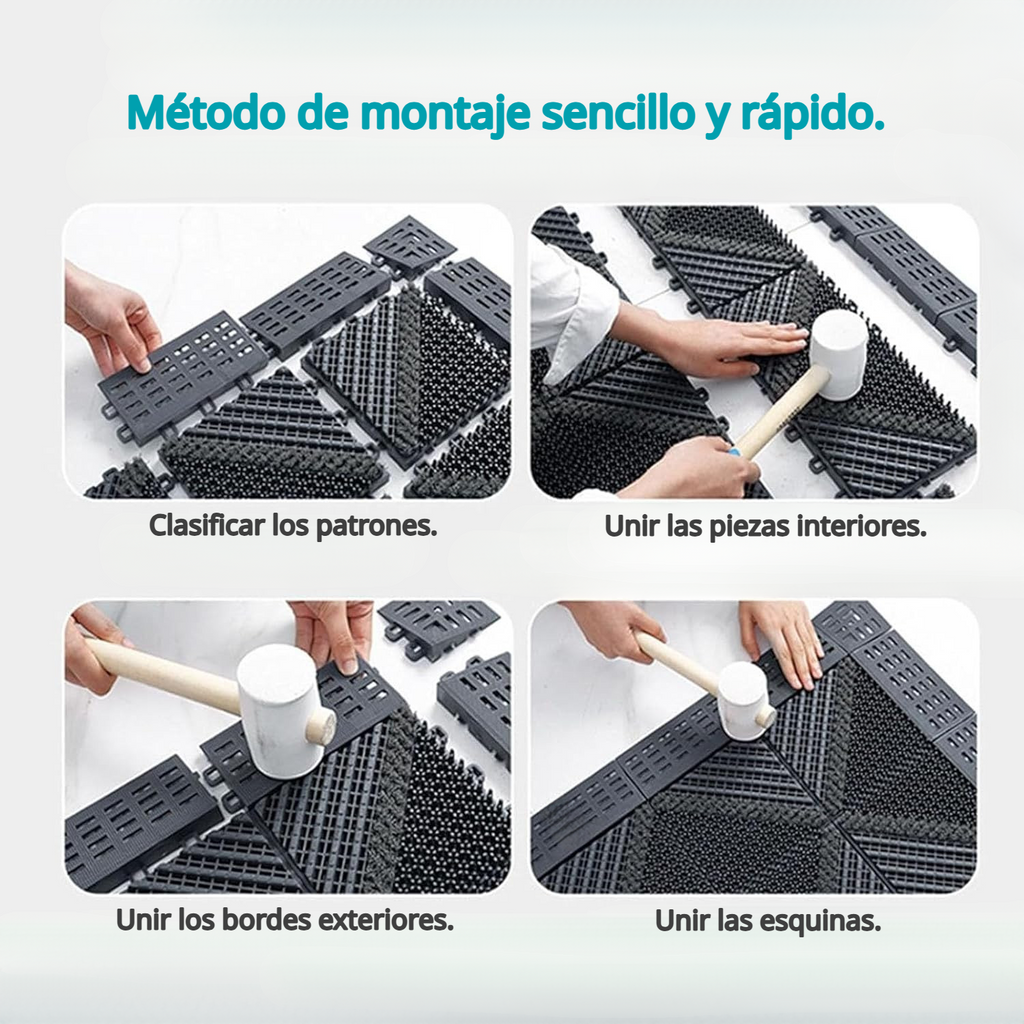 Método de montaje sencillo y rápido.

Clasificar los patrones.

Unir las piezas interiores.

Unir los bordes exteriores.

Unir las esquinas.