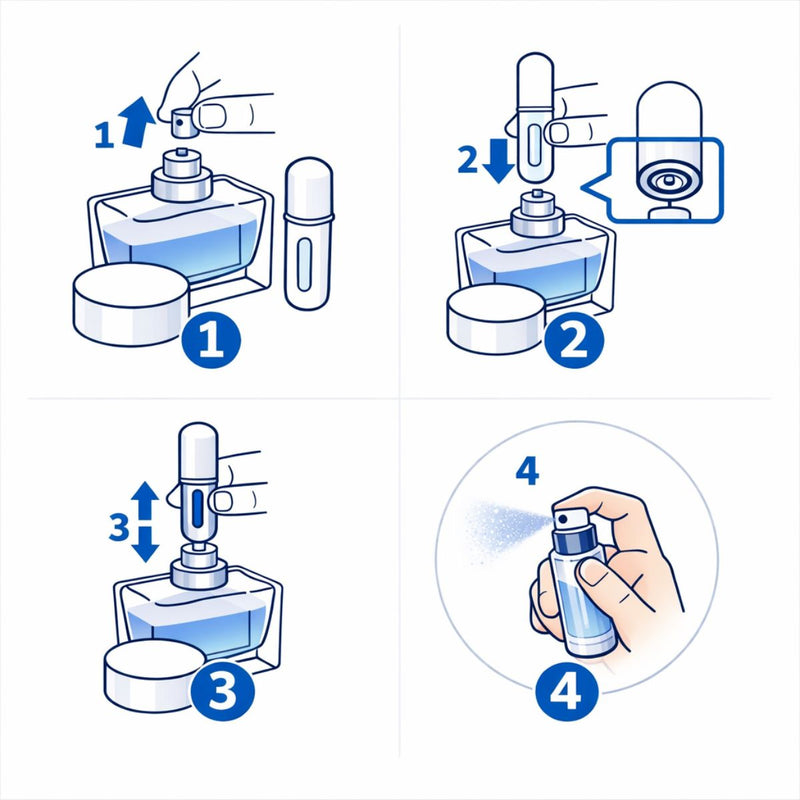 1
1
2
2
3
3
4
4