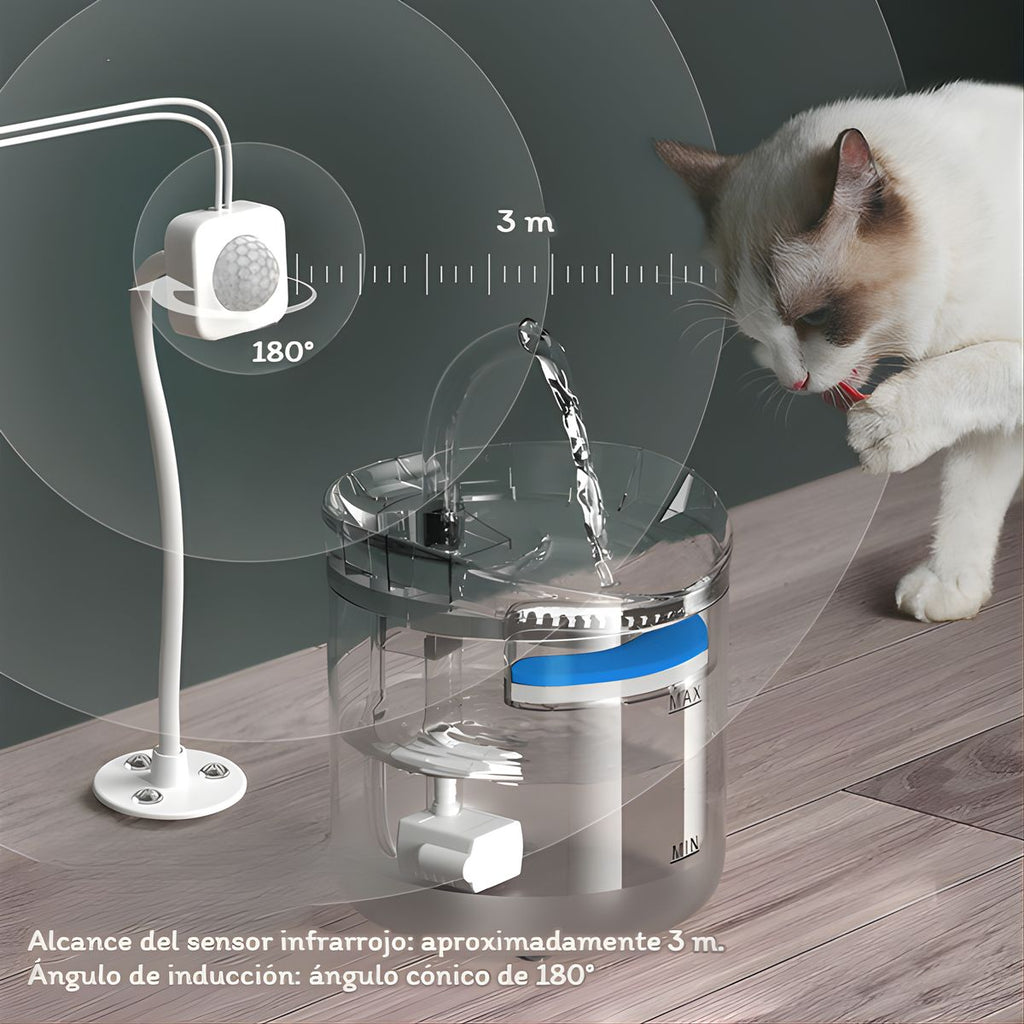 3 m

180°

MAX

MIN

Alcance del sensor infrarrojo: aproximadamente 3 m.
Ángulo de inducción: ángulo cónico de 180°