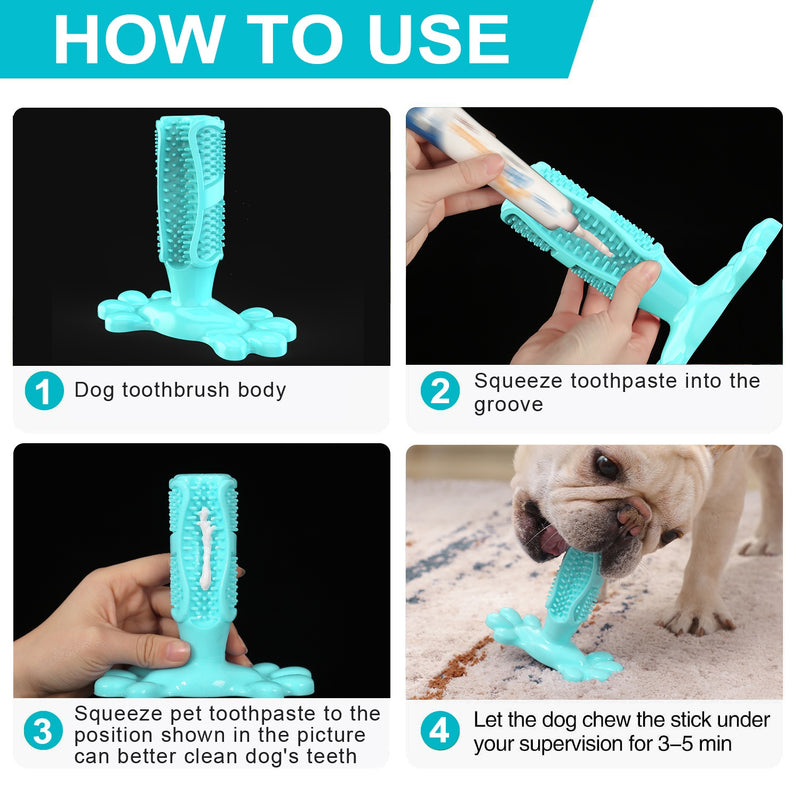 HOW TO USE

1 Dog toothbrush body

2 Squeeze toothpaste into the groove

3 Squeeze pet toothpaste to the position shown in the picture can better clean dog's teeth

4 Let the dog chew the stick under your supervision for 3–5 min