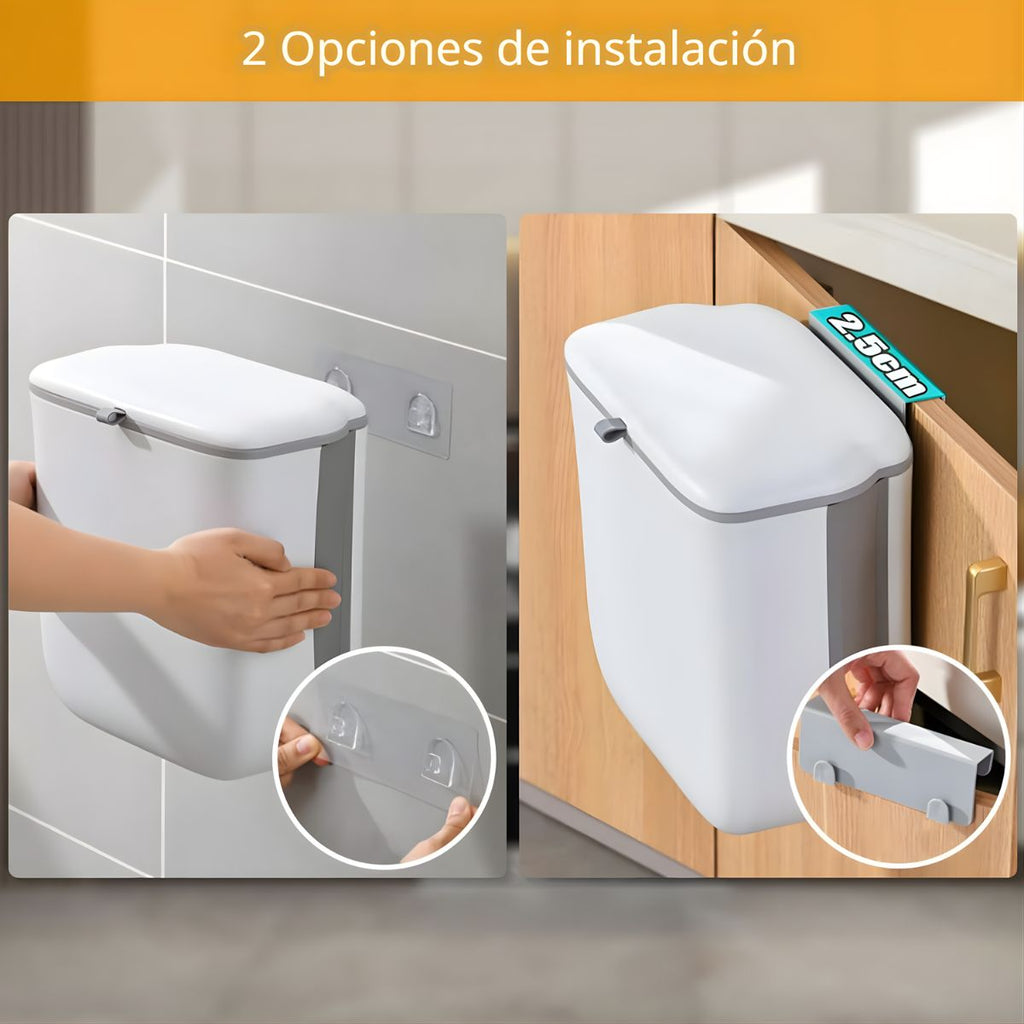 2 Opciones de instalación

2.5cm