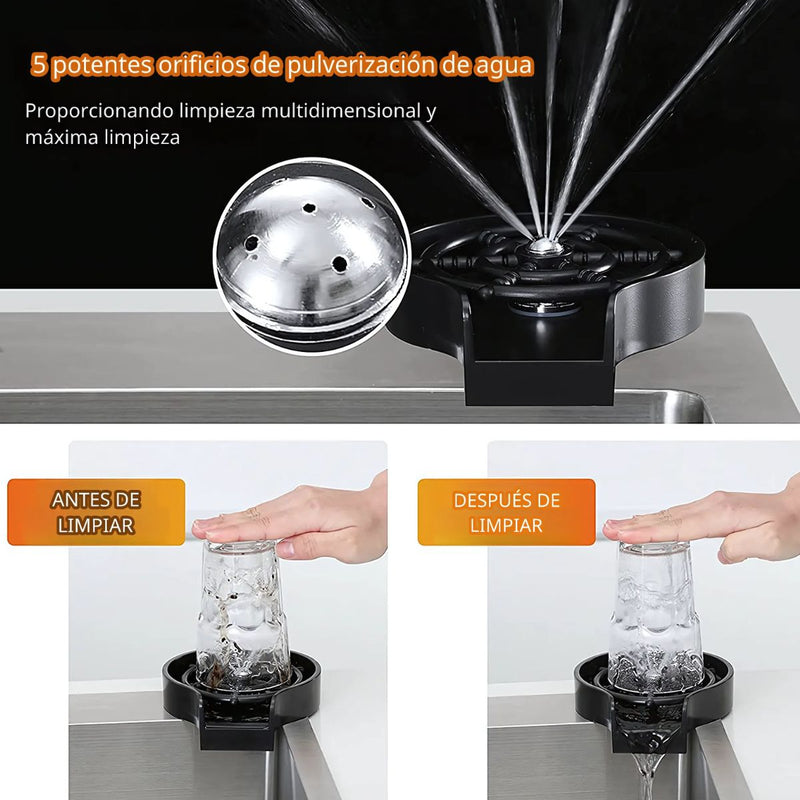 5 potentes orificios de pulverización de agua

Proporcionando limpieza multidimensional y máxima limpieza

ANTES DE LIMPIAR

DESPUÉS DE LIMPIAR