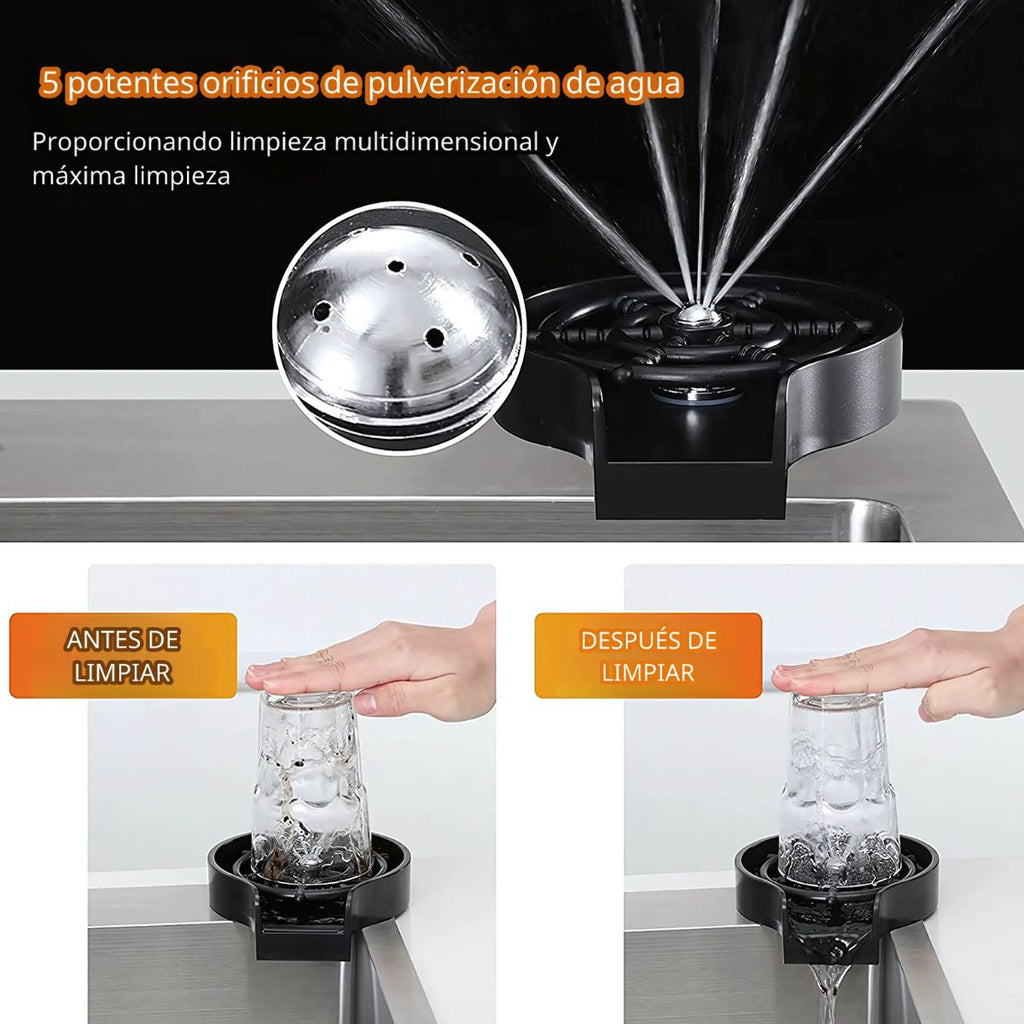 5 potentes orificios de pulverización de agua

Proporcionando limpieza multidimensional y máxima limpieza

ANTES DE LIMPIAR

DESPUÉS DE LIMPIAR