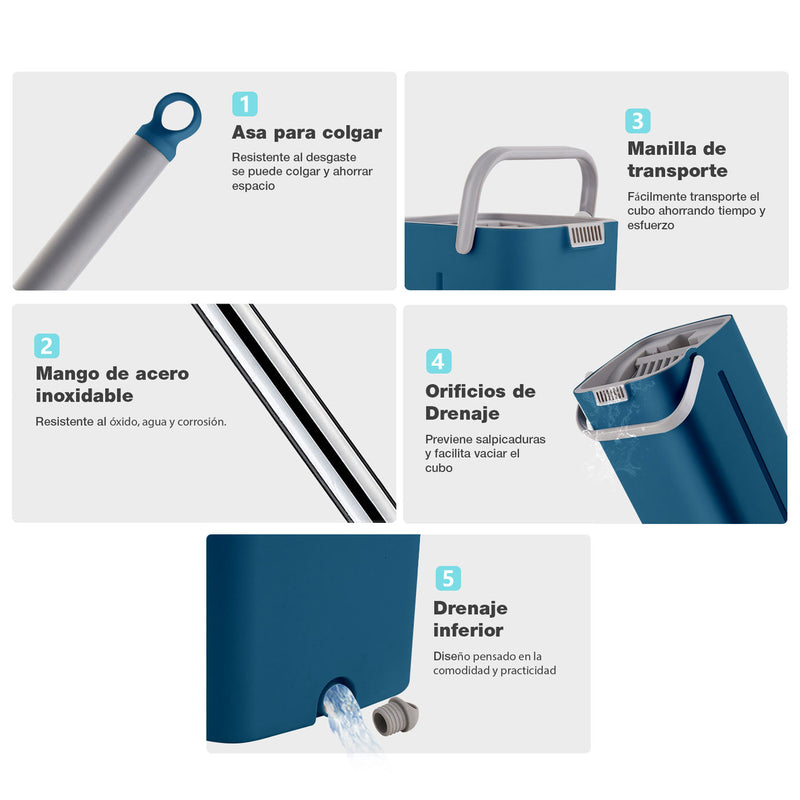 1
Asa para colgar
Resistente al desgaste se puede colgar y ahorrar espacio

3
Manilla de transporte
Fácilmente transporte el cubo ahorrando tiempo y esfuerzo

2
Mango de acero inoxidable
Resistente al óxido, agua y corrosión.

4
Orificios de Drenaje
Previene salpicaduras y facilita vaciar el cubo

5
Drenaje inferior
Diseño pensado en la comodidad y practicidad