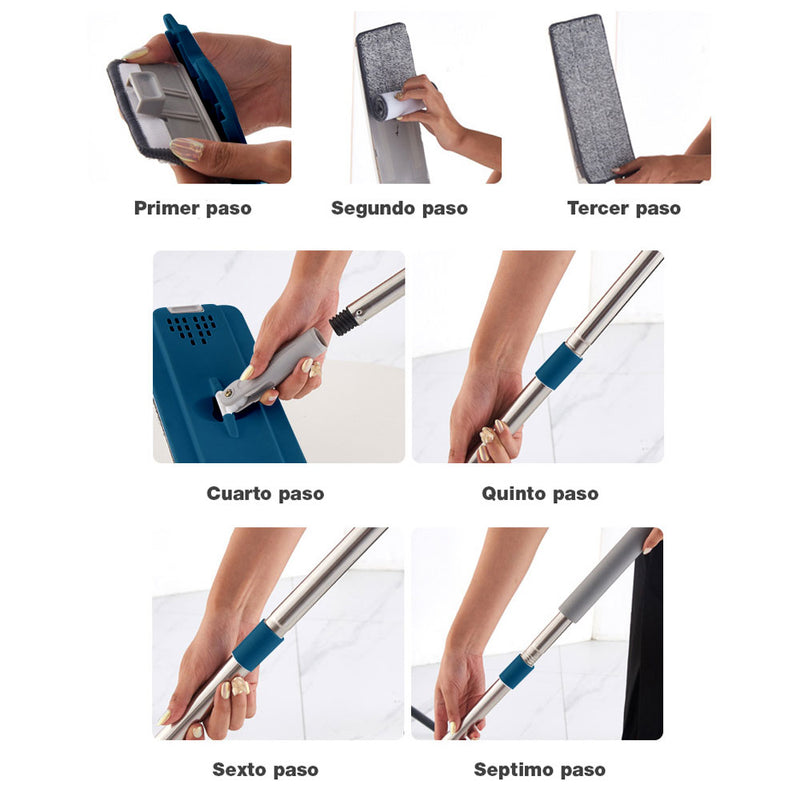 Primer paso

Segundo paso

Tercer paso

Cuarto paso

Quinto paso

Sexto paso

Septimo paso