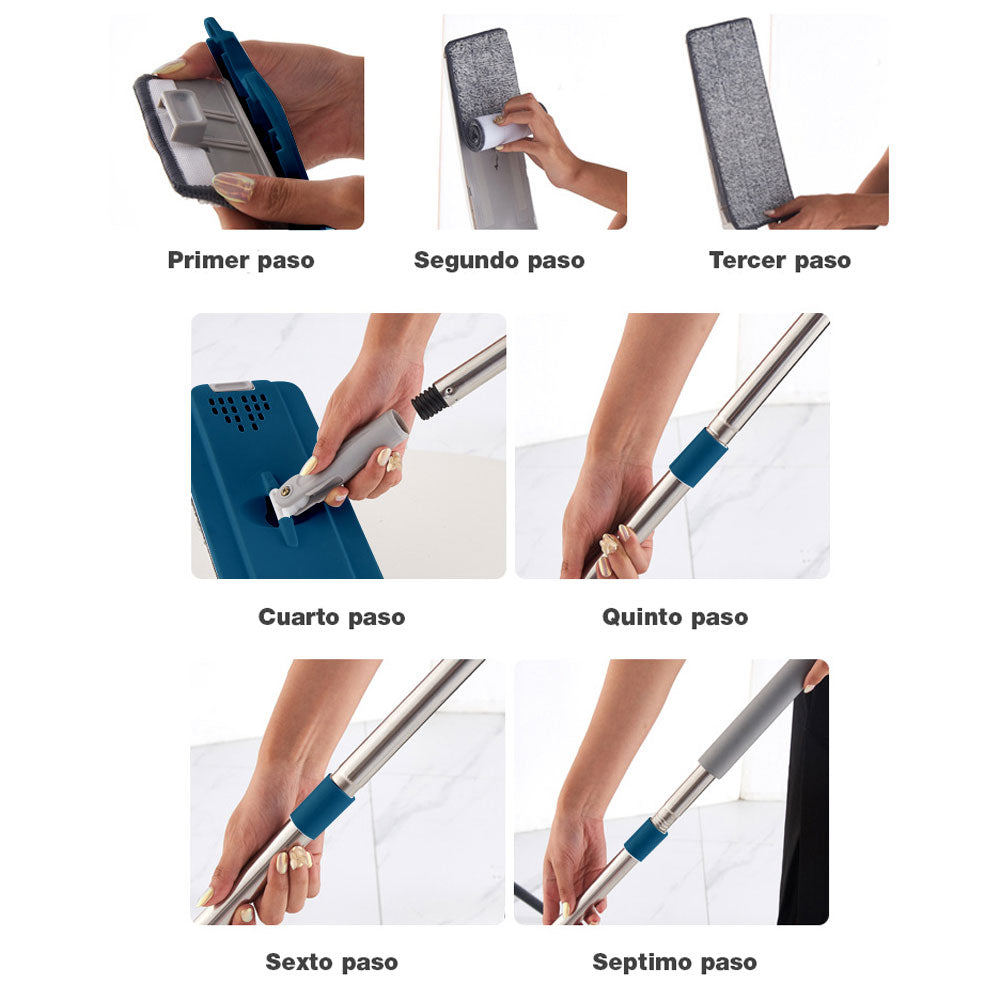 Primer paso

Segundo paso

Tercer paso

Cuarto paso

Quinto paso

Sexto paso

Septimo paso