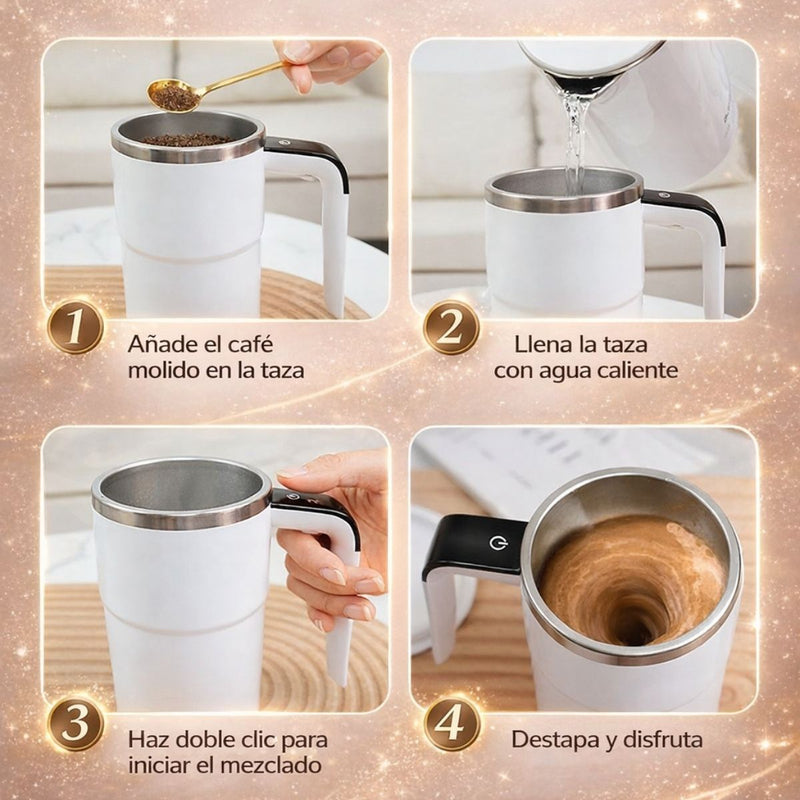 1

Añade el café molido en la taza

2

Llena la taza con agua caliente

3

Haz doble clic para iniciar el mezclado

4

Destapa y disfruta