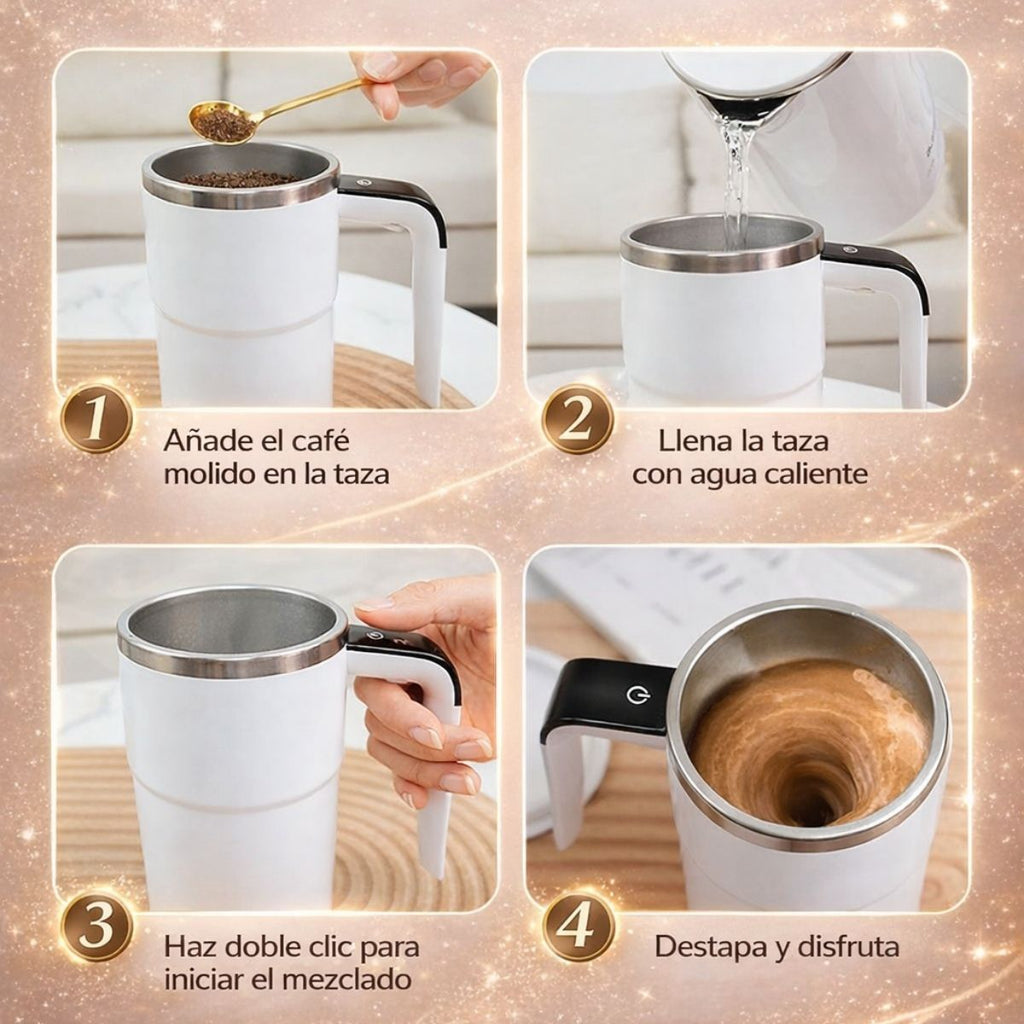 1

Añade el café molido en la taza

2

Llena la taza con agua caliente

3

Haz doble clic para iniciar el mezclado

4

Destapa y disfruta