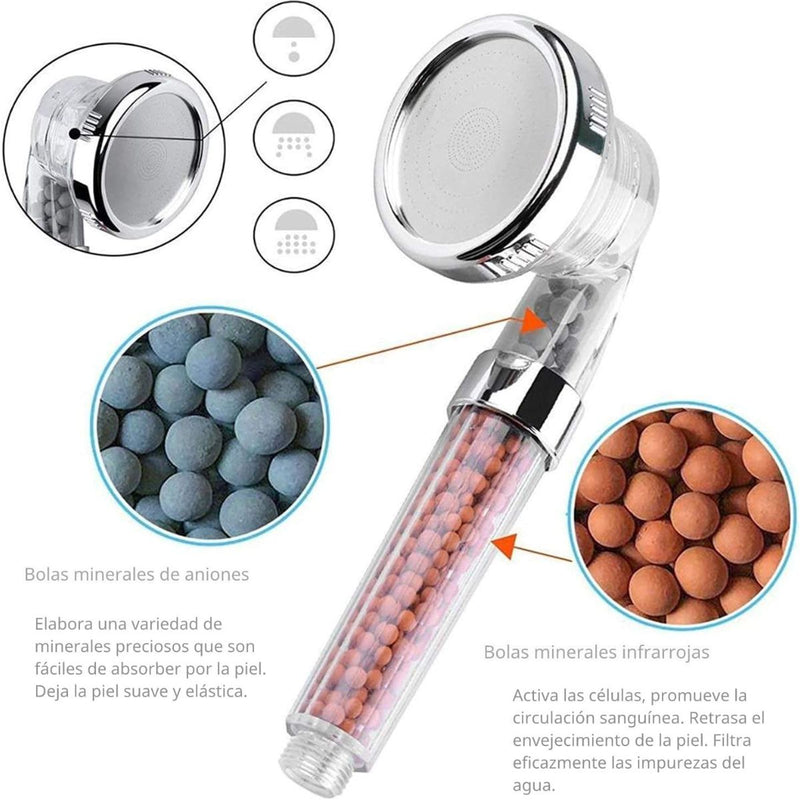 Bolas minerales de aniones

Elabora una variedad de minerales preciosos que son fáciles de absorber por la piel. Deja la piel suave y elástica.

Bolas minerales infrarrojas

Activa las células, promueve la circulación sanguínea. Retrasa el envejecimiento de la piel. Filtra eficazmente las impurezas del agua.