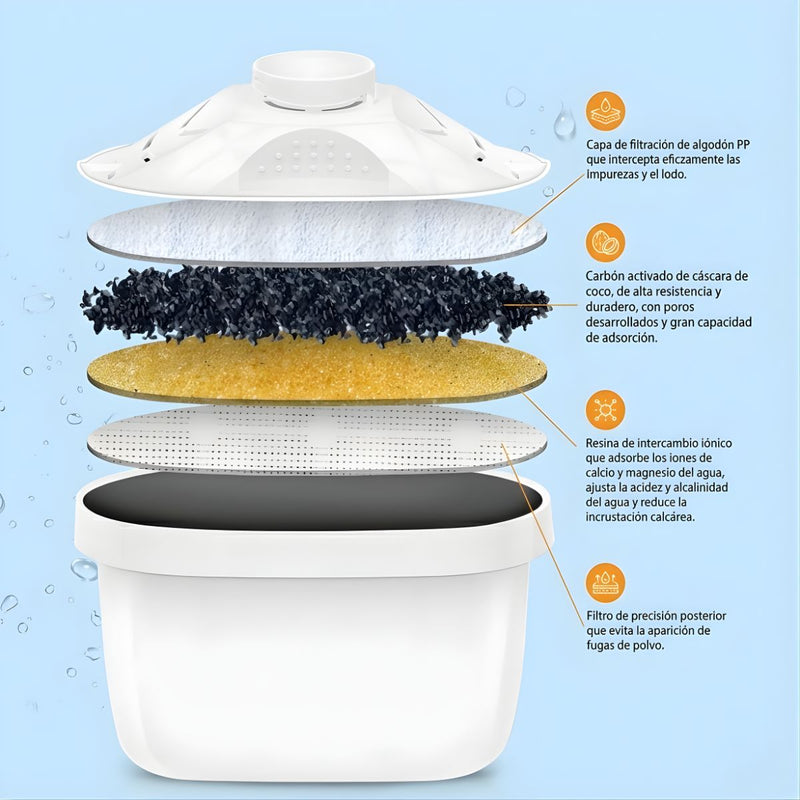 Capa de filtración de algodón PP que intercepta eficzamente las impurezas y el lodo.

Carbón activado de cáscara de coco, de alta resistencia y duradero, con poros desarrollados y gran capacidad de adsorción.

Resina de intercambio iónico que adsorbe los iones de calcio y magnesio del agua, ajusta la acidez y alcalinidad del agua y reduce la incrustación calcárea.

Filtro de precisión posterior que evita la aparición de fugas de polvo.