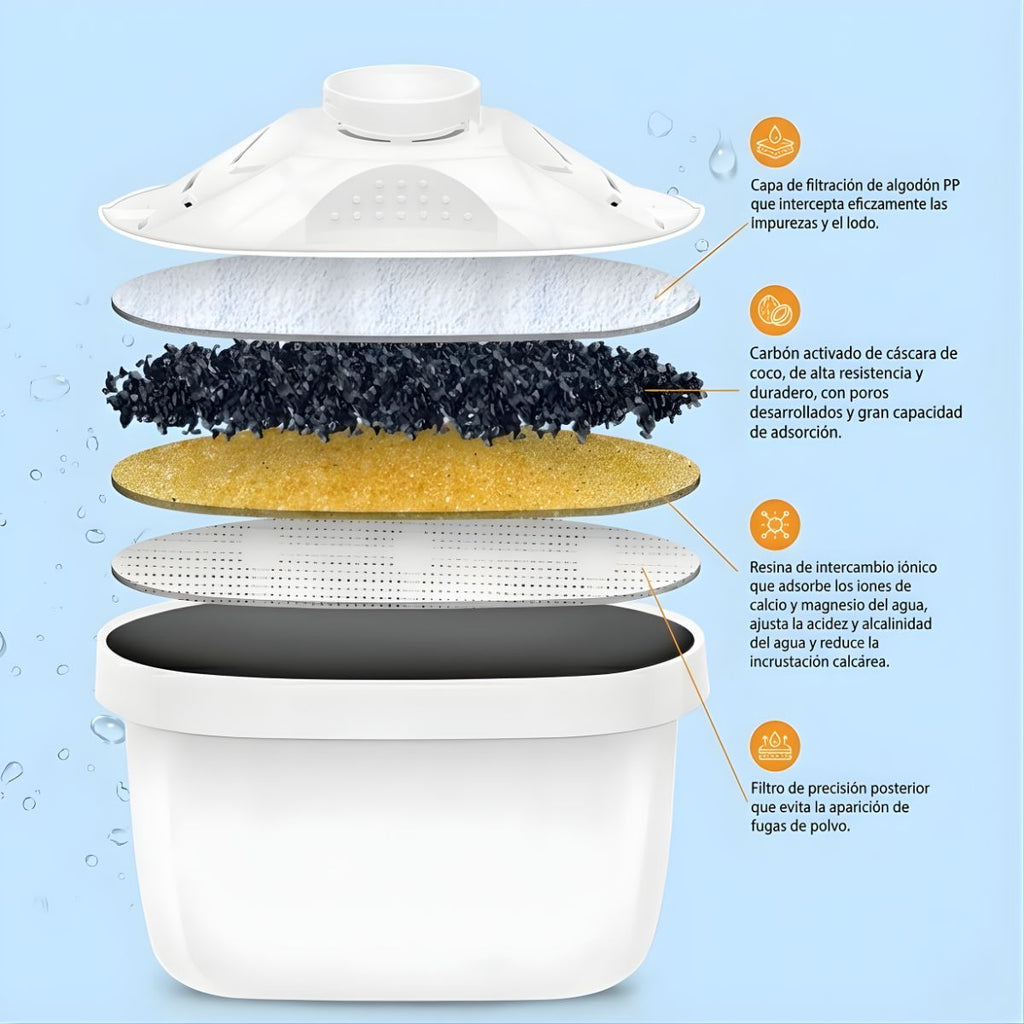 Capa de filtración de algodón PP que intercepta eficzamente las impurezas y el lodo.

Carbón activado de cáscara de coco, de alta resistencia y duradero, con poros desarrollados y gran capacidad de adsorción.

Resina de intercambio iónico que adsorbe los iones de calcio y magnesio del agua, ajusta la acidez y alcalinidad del agua y reduce la incrustación calcárea.

Filtro de precisión posterior que evita la aparición de fugas de polvo.