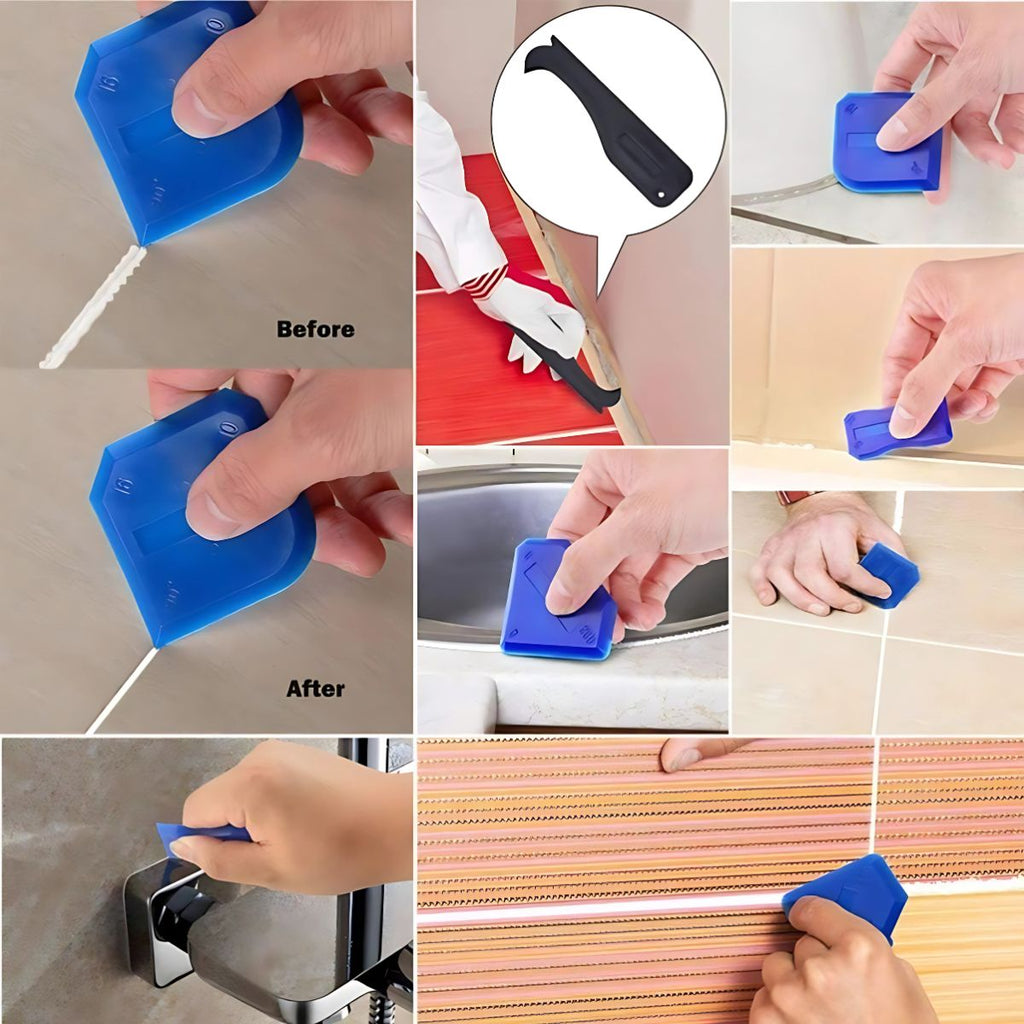 Before

After