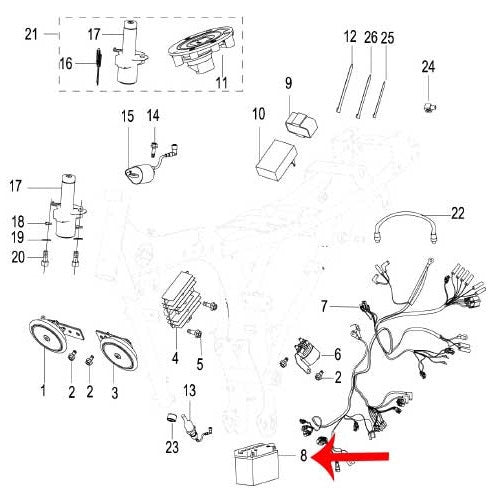 21
17
16
11
12
26
25
24
9
10
15
14
17
18
19
20
22
7
4
5
6
2
1
2
2
3
13
23
8