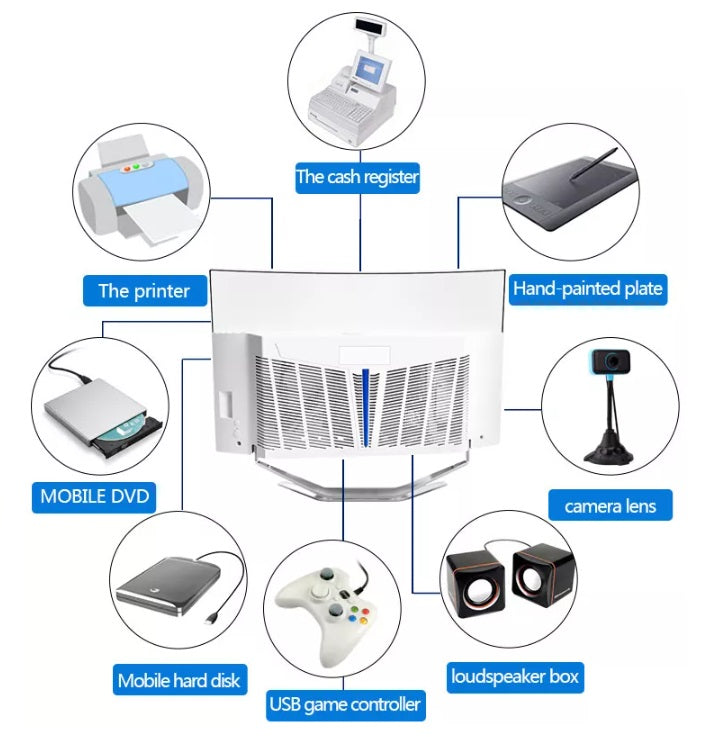 The cash register

The printer

Hand-painted plate

MOBILE DVD

camera lens

Mobile hard disk

USB game controller

loudspeaker box