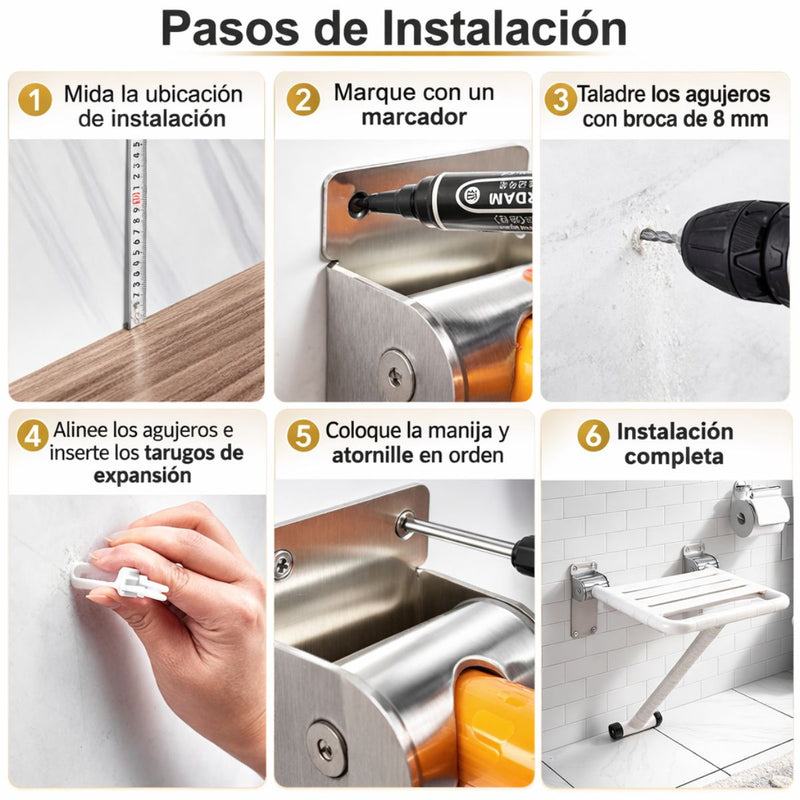 Pasos de Instalación

1 Mida la ubicación de instalación

2 Marque con un marcador

3 Taladre los agujeros con broca de 8 mm

4 Alinee los agujeros e inserte los tarugos de expansión

5 Coloque la manija y atornille en orden

6 Instalación completa