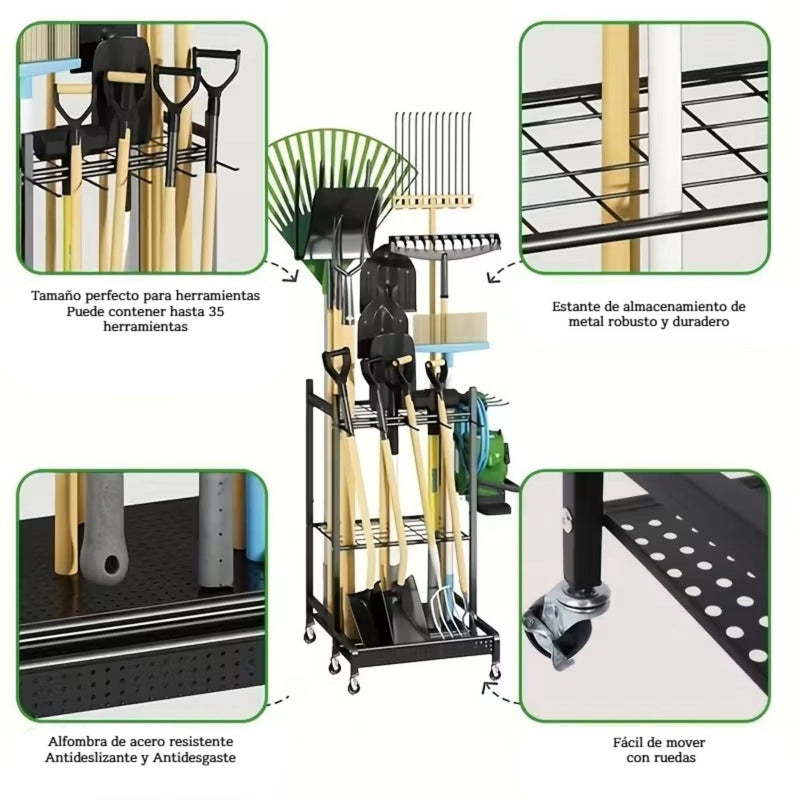 Tamaño perfecto para herramientas
Puede contener hasta 35 herramientas

Estante de almacenamiento de metal robusto y duradero

Alfombra de acero resistente
Antideslizante y Antidesgaste

Fácil de mover con ruedas