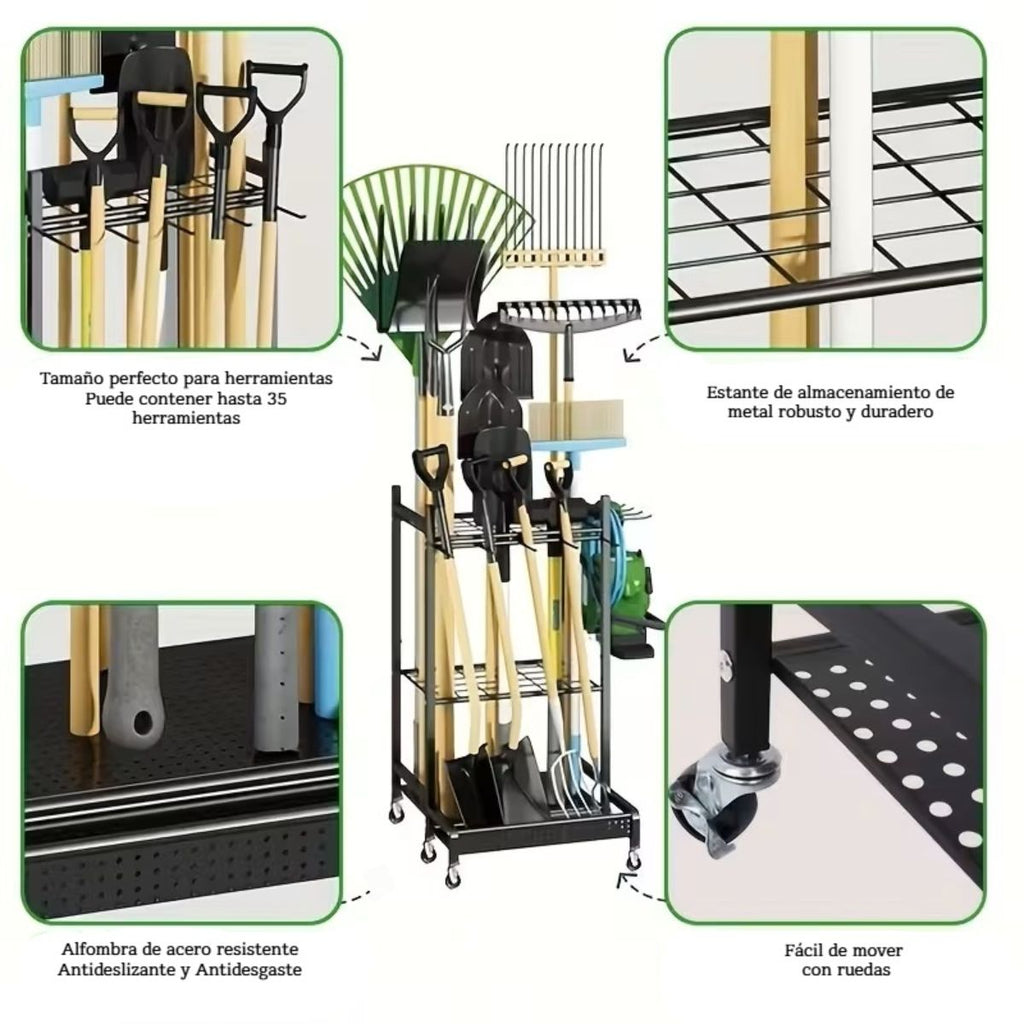 Tamaño perfecto para herramientas
Puede contener hasta 35 herramientas

Estante de almacenamiento de metal robusto y duradero

Alfombra de acero resistente
Antideslizante y Antidesgaste

Fácil de mover con ruedas