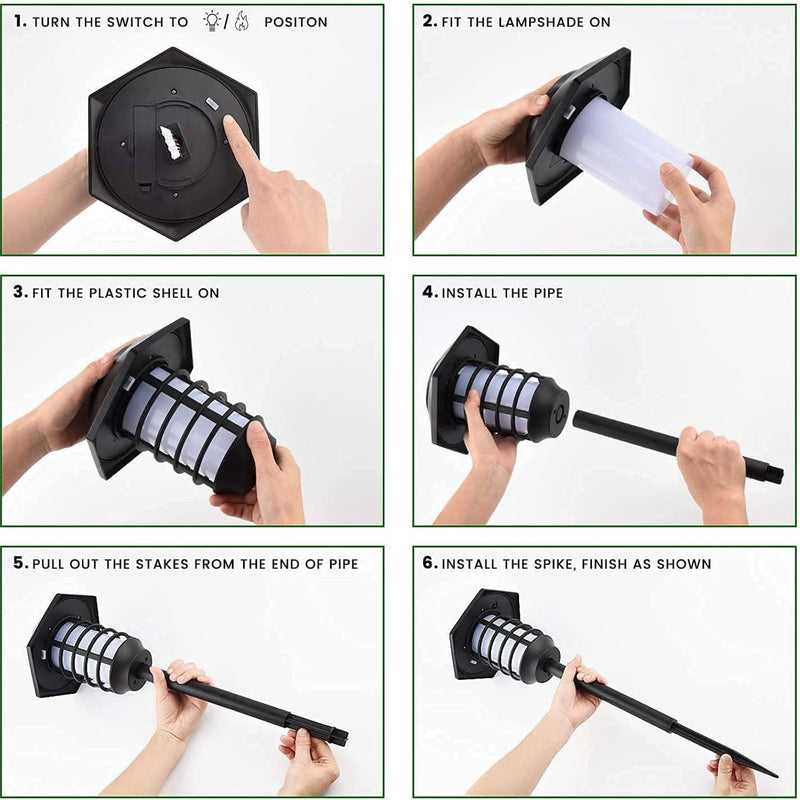 1. TURN THE SWITCH TO / POSITON

2. FIT THE LAMPSHADE ON

3. FIT THE PLASTIC SHELL ON

4. INSTALL THE PIPE

5. PULL OUT THE STAKES FROM THE END OF PIPE

6. INSTALL THE SPIKE, FINISH AS SHOWN